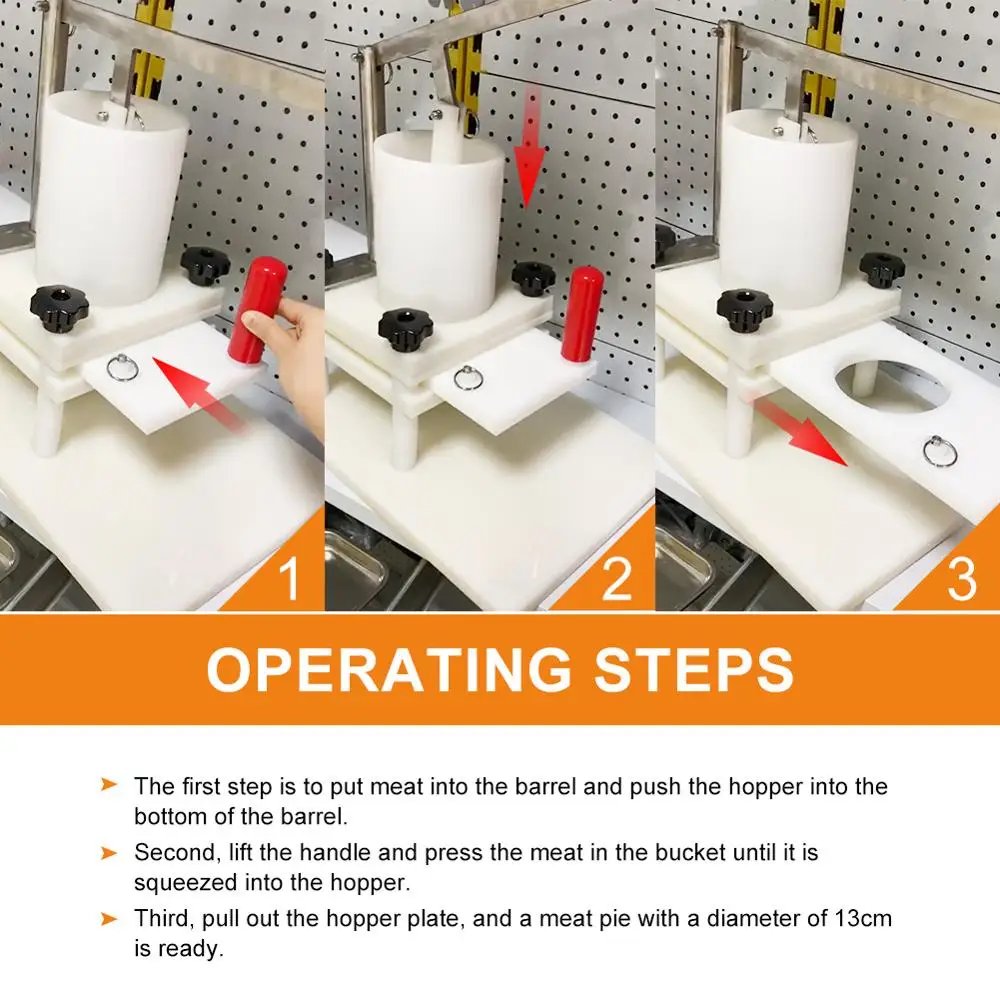 1

2

3

OPERATING STEPS

➤ The first step is to put meat into the barrel and push the hopper into the bottom of the barrel.

➤ Second, lift the handle and press the meat in the bucket until it is squeezed into the hopper.

➤ Third, pull out the hopper plate, and a meat pie with a diameter of 13cm is ready.