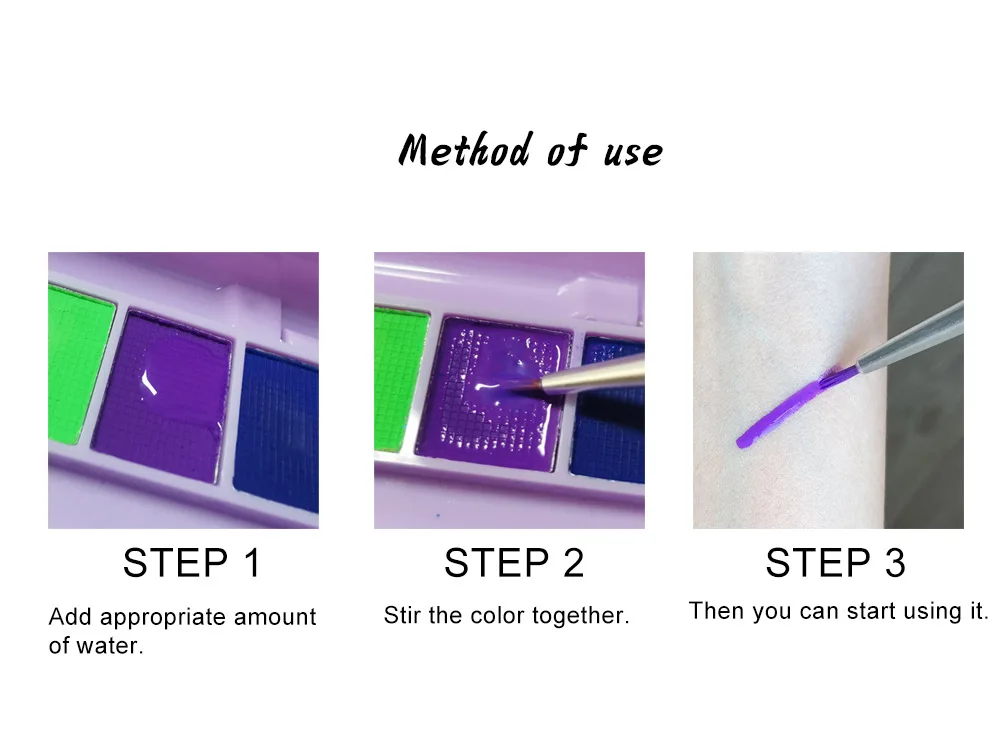 Method of use

STEP 1

Add appropriate amount of water.

STEP 2

Stir the color together.

STEP 3

Then you can start using it.