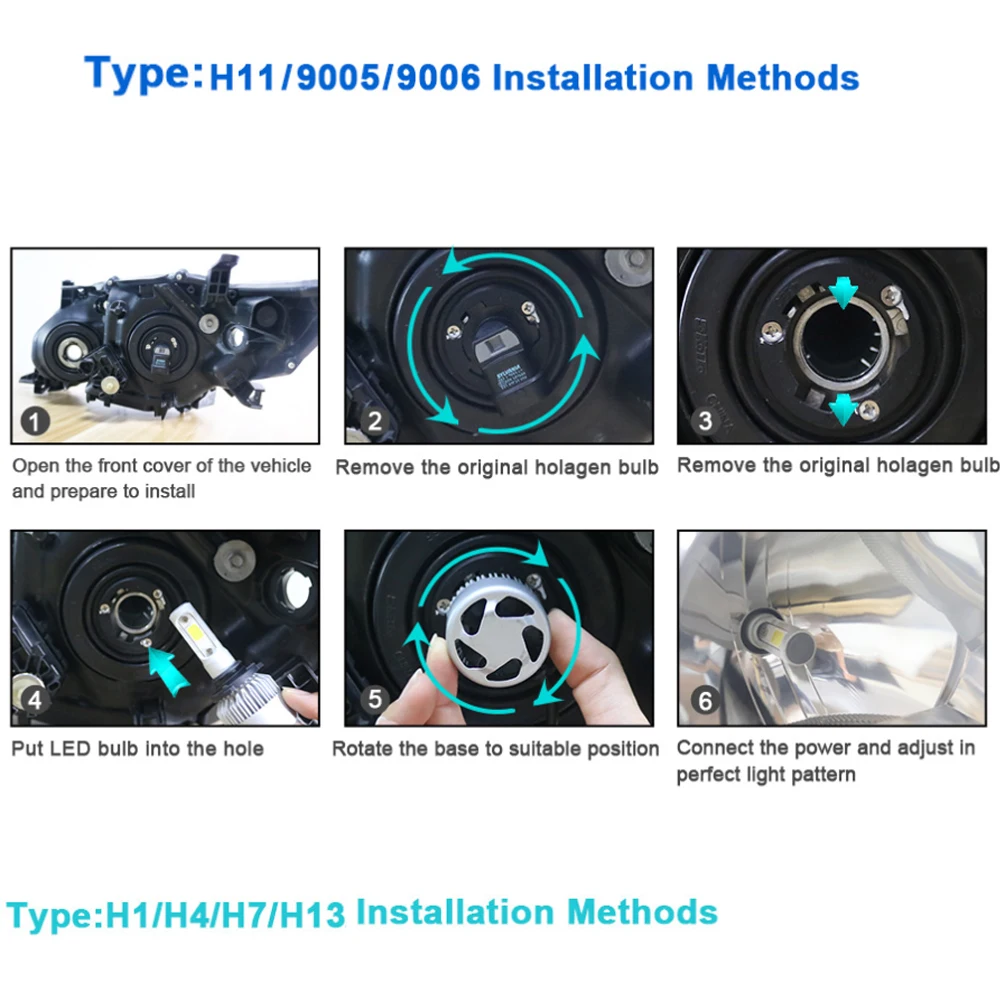 Type:H11/9005/9006 Installation Methods

1
Open the front cover of the vehicle and prepare to install

2
Remove the original holagen bulb

3
Remove the original holagen bulb

4
Put LED bulb into the hole

5
Rotate the base to suitable position

6
Connect the power and adjust in perfect light pattern

Type:H1/H4/H7/H13 Installation Methods