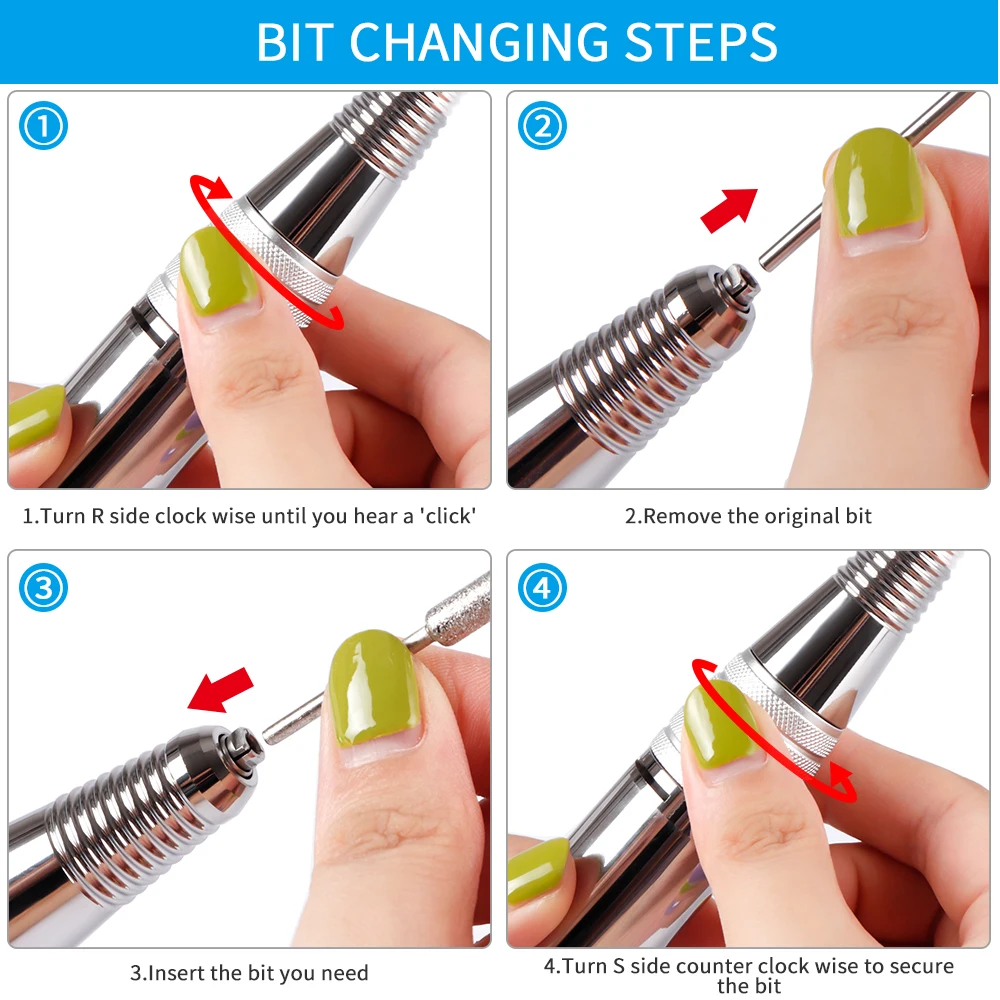 BIT CHANGING STEPS

①

1.Turn R side clock wise until you hear a 'click'

②

2.Remove the original bit

③

3.Insert the bit you need

④

4.Turn S side counter clock wise to secure the bit