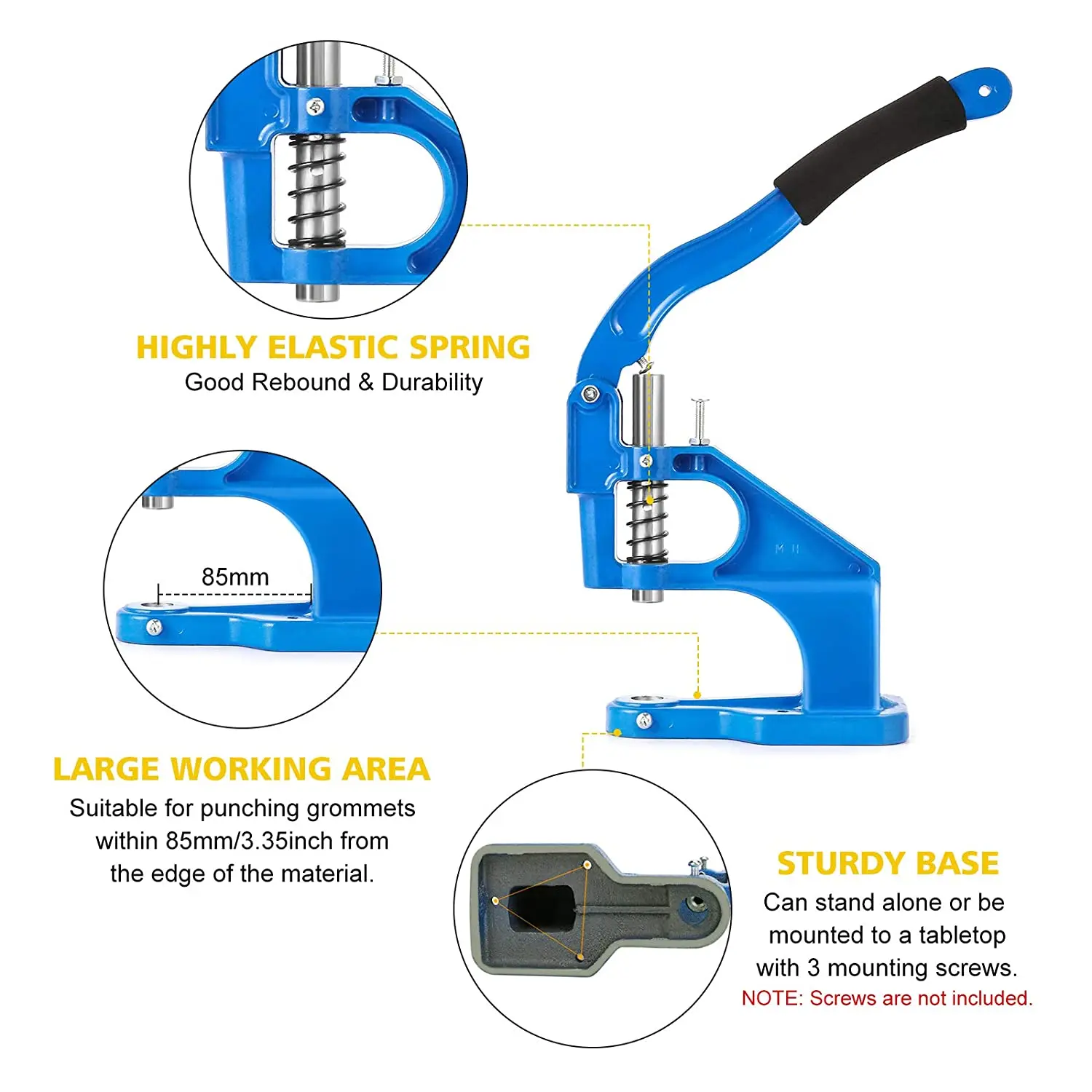 HIGHLY ELASTIC SPRING
Good Rebound & Durability

85mm

LARGE WORKING AREA
Suitable for punching grommets within 85mm/3.35inch from the edge of the material.

STURDY BASE
Can stand alone or be mounted to a tabletop with 3 mounting screws.
NOTE: Screws are not included.