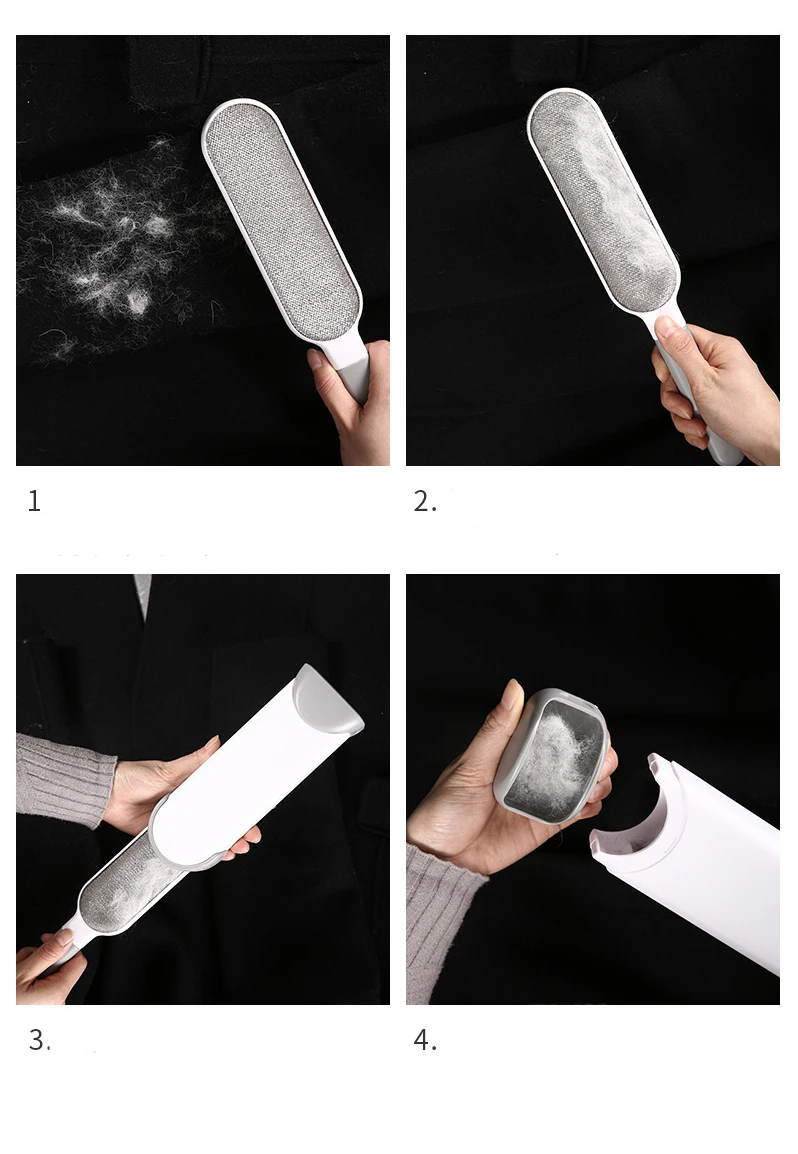 1

2.

3.

4.