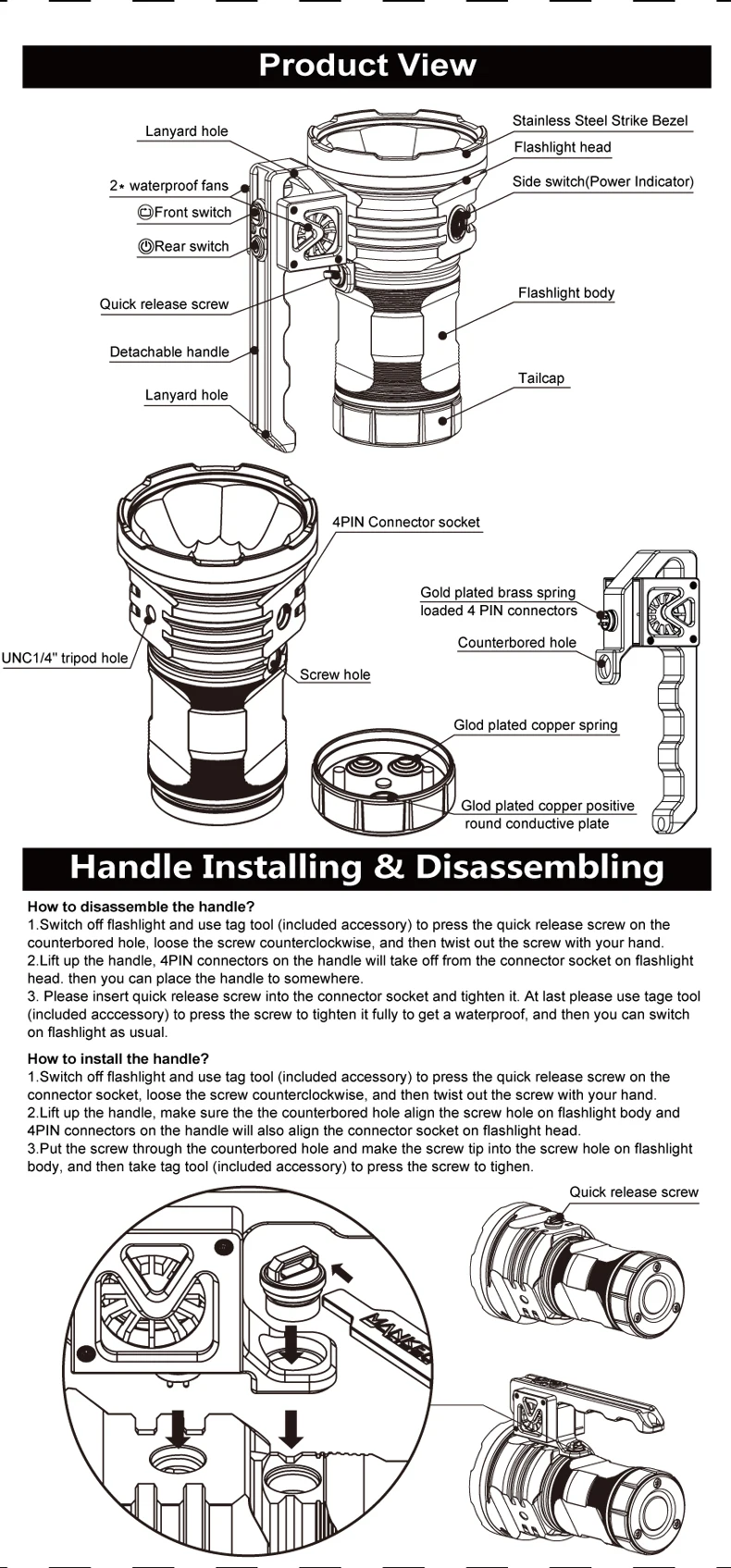 Product View

Lanyard hole
2* waterproof fans
Front switch
Rear switch
Quick release screw
Detachable handle
Lanyard hole
Stainless Steel Strike Bezel
Flashlight head
Side switch(Power Indicator)
Flashlight body
Tailcap

4PIN Connector socket
UNC1/4" tripod hole
Screw hole
Gold plated brass spring loaded 4 PIN connectors
Counterbored hole
Glod plated copper spring
Glod plated copper positive round conductive plate

Handle Installing & Disassembling

How to disassemble the handle?
1.Switch off flashlight and use tag tool (included accessory) to press the quick release screw on the counterbored hole, loose the screw counterclockwise, and then twist out the screw with your hand.
2.Lift up the handle, 4PIN connectors on the handle will take off from the connector socket on flashlight head. then you can place the handle to somewhere.
3. Please insert quick release screw into the connector socket and tighten it. At last please use tage tool (included acccessory) to press the screw to tighten it fully to get a waterproof, and then you can switch on flashlight as usual.

How to install the handle?
1.Switch off flashlight and use tag tool (included accessory) to press the quick release screw on the connector socket, loose the screw counterclockwise, and then twist out the screw with your hand.
2.Lift up the handle, make sure the the counterbored hole align the screw hole on flashlight body and 4PIN connectors on the handle will also align the connector socket on flashlight head.
3.Put the screw through the counterbored hole and make the screw tip into the screw hole on flashlight body, and then take tag tool (included accessory) to press the screw to tighen.

Quick release screw
MANKER