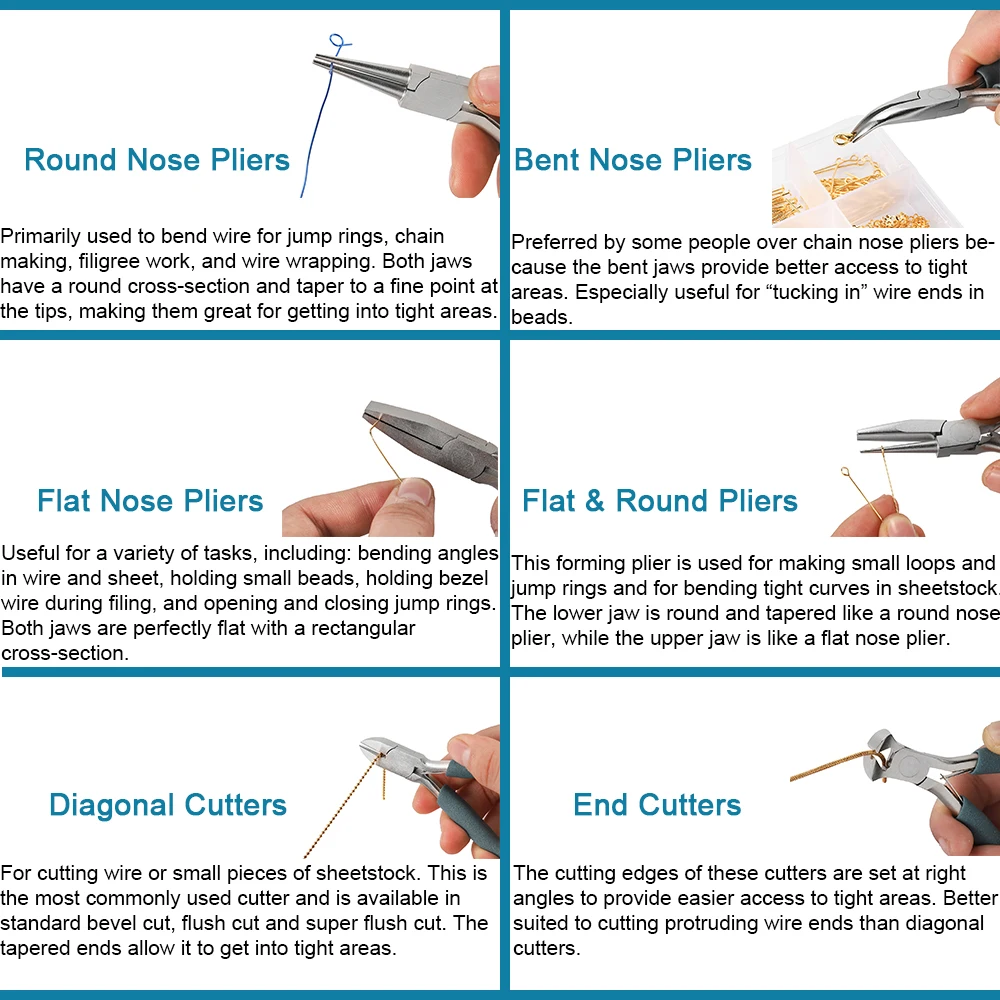 Round Nose Pliers

Primarily used to bend wire for jump rings, chain making, filigree work, and wire wrapping. Both jaws have a round cross-section and taper to a fine point at the tips, making them great for getting into tight areas.

Bent Nose Pliers

Preferred by some people over chain nose pliers because the bent jaws provide better access to tight areas. Especially useful for “tucking in” wire ends in beads.

Flat Nose Pliers

Useful for a variety of tasks, including: bending angles in wire and sheet, holding small beads, holding bezel wire during filing, and opening and closing jump rings. Both jaws are perfectly flat with a rectangular cross-section.

Flat & Round Pliers

This forming plier is used for making small loops and jump rings and for bending tight curves in sheetstock. The lower jaw is round and tapered like a round nose plier, while the upper jaw is like a flat nose plier.

Diagonal Cutters

For cutting wire or small pieces of sheetstock. This is the most commonly used cutter and is available in standard bevel cut, flush cut and super flush cut. The tapered ends allow it to get into tight areas.

End Cutters

The cutting edges of these cutters are set at right angles to provide easier access to tight areas. Better suited to cutting protruding wire ends than diagonal cutters.