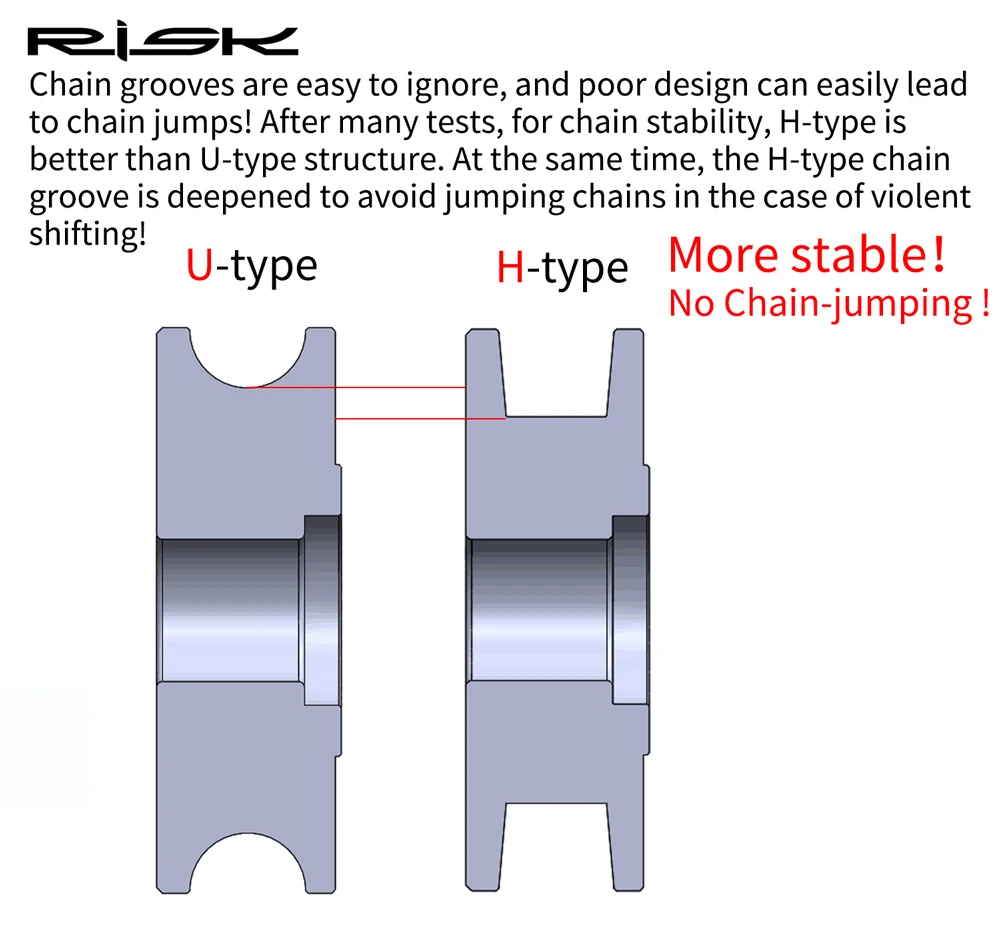 RISK

Chain grooves are easy to ignore, and poor design can easily lead to chain jumps! After many tests, for chain stability, H-type is better than U-type structure. At the same time, the H-type chain groove is deepened to avoid jumping chains in the case of violent shifting!

U-type

H-type

More stable!
No Chain-jumping !