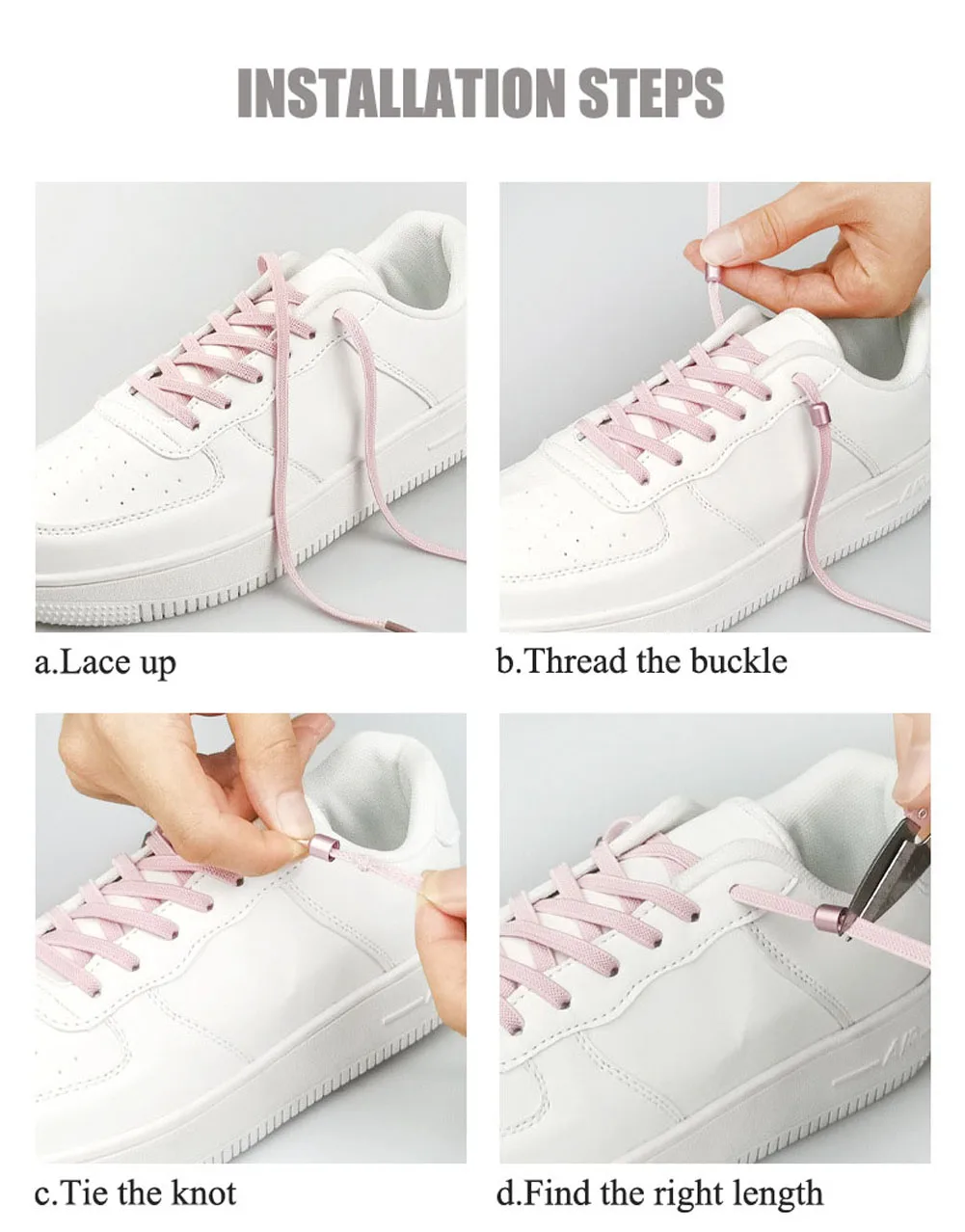 INSTALLATION STEPS

a.Lace up

b.Thread the buckle

c.Tie the knot

d.Find the right length