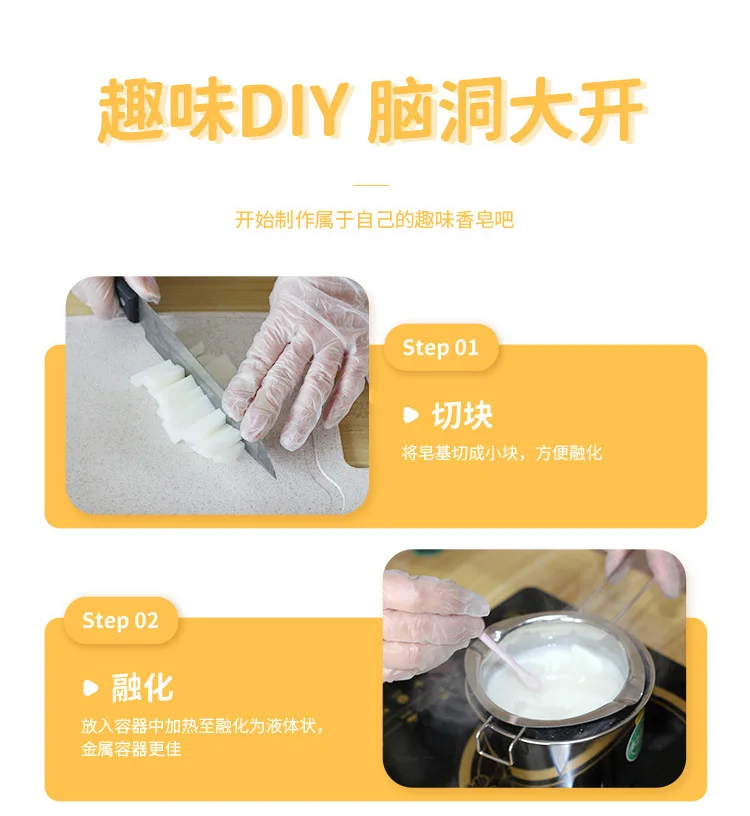 趣味DIY 脑洞大开

开始制作属于自己的趣味香皂吧

Step 01

切块

将皂基切成小块，方便融化

Step 02

融化

放入容器中加热至融化为液体状，金属容器更佳