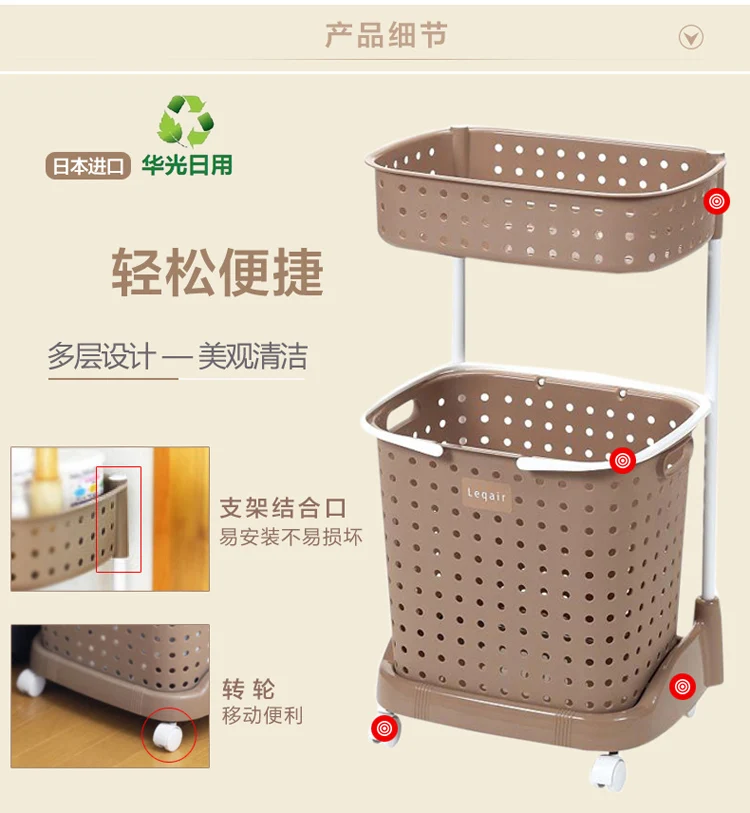 产品细节

日本进口 华光日用

轻松便捷

多层设计 — 美观清洁

支架结合口
易安装不易损坏

转 轮
移动便利

Leqair