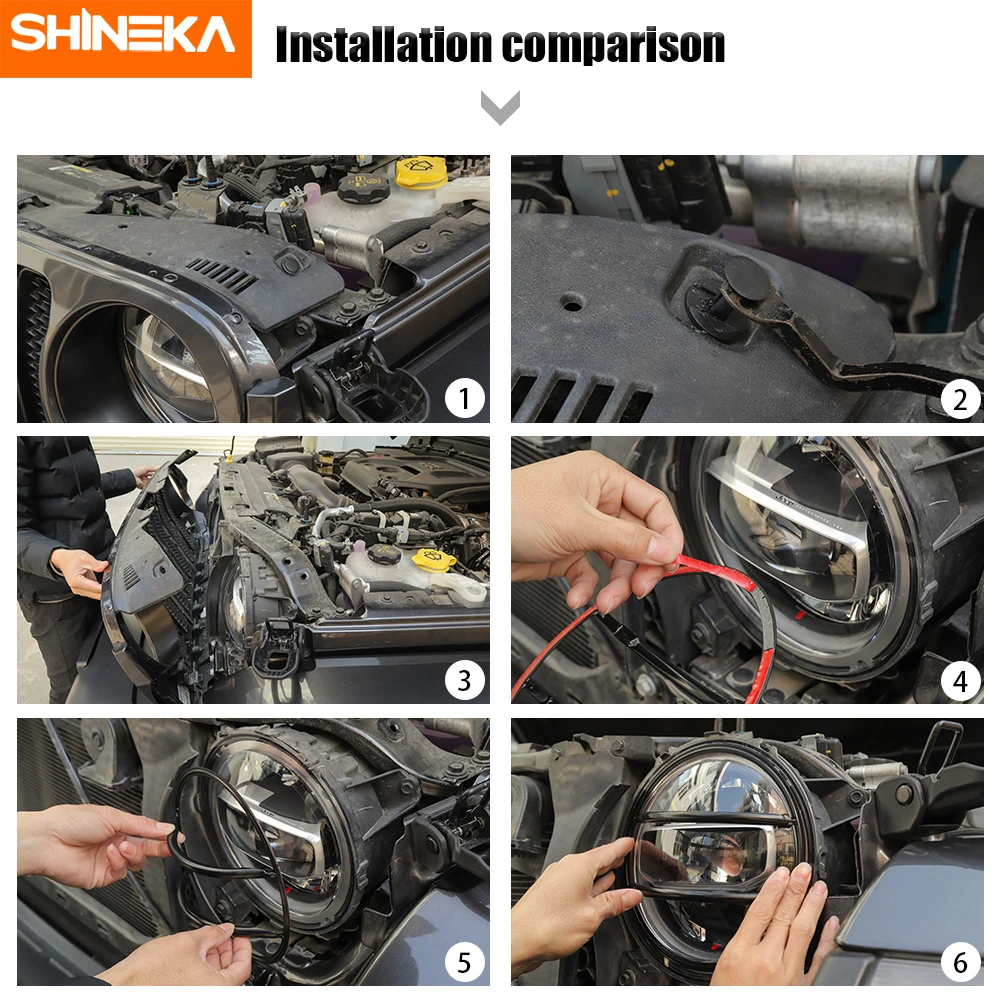 SHINEKA

Installation comparison

1

2

3

4

5

6