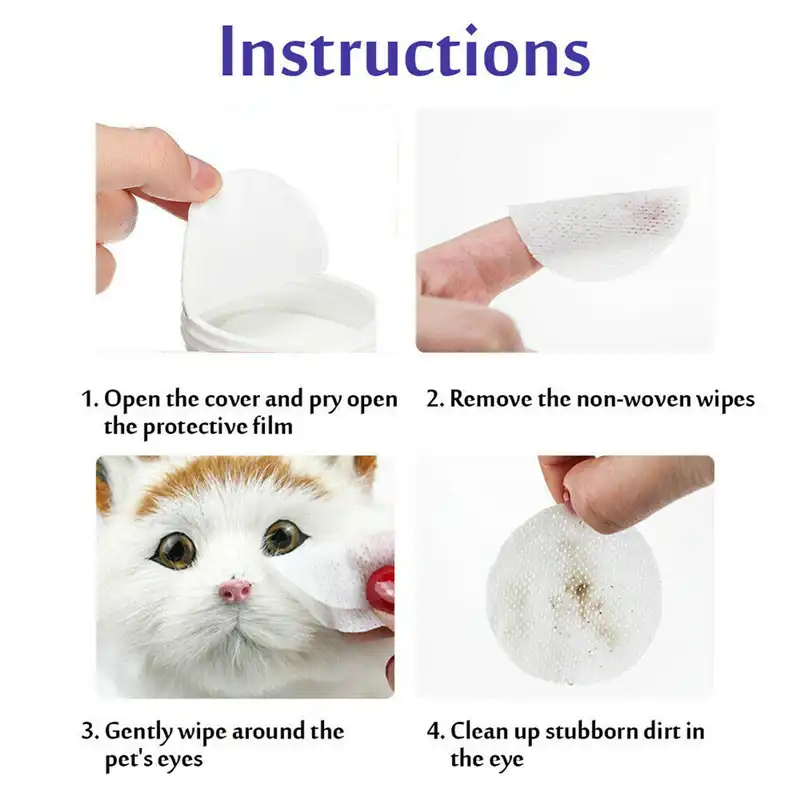 Instructions

1. Open the cover and pry open the protective film

2. Remove the non-woven wipes

3. Gently wipe around the pet's eyes

4. Clean up stubborn dirt in the eye