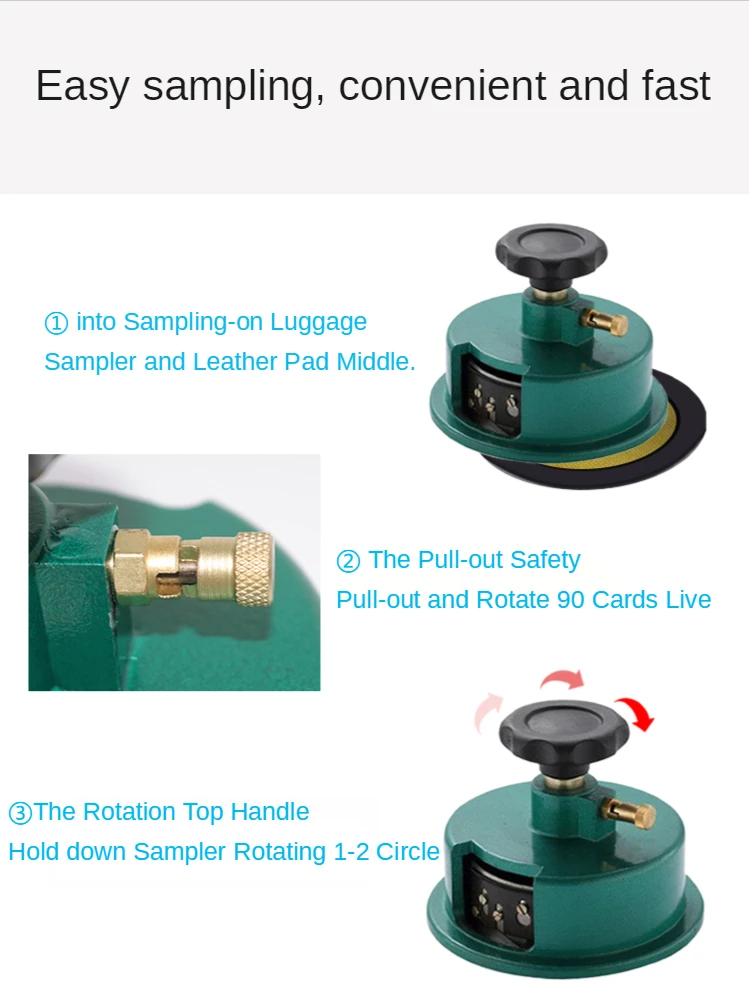 Easy sampling, convenient and fast

① into Sampling-on Luggage Sampler and Leather Pad Middle.

② The Pull-out Safety
Pull-out and Rotate 90 Cards Live

③The Rotation Top Handle
Hold down Sampler Rotating 1-2 Circle