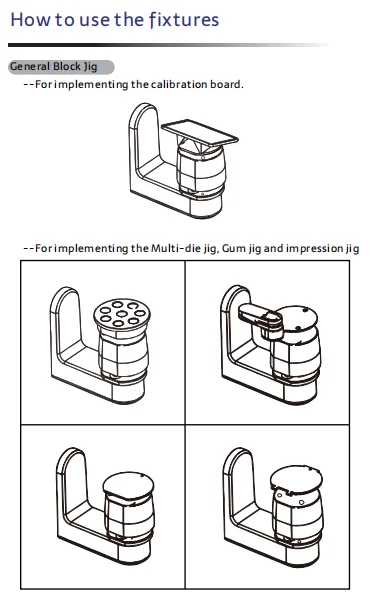 How to use the fixtures

General Block Jig

--For implementing the calibration board.

--For implementing the Multi-die jig, Gum jig and impression jig