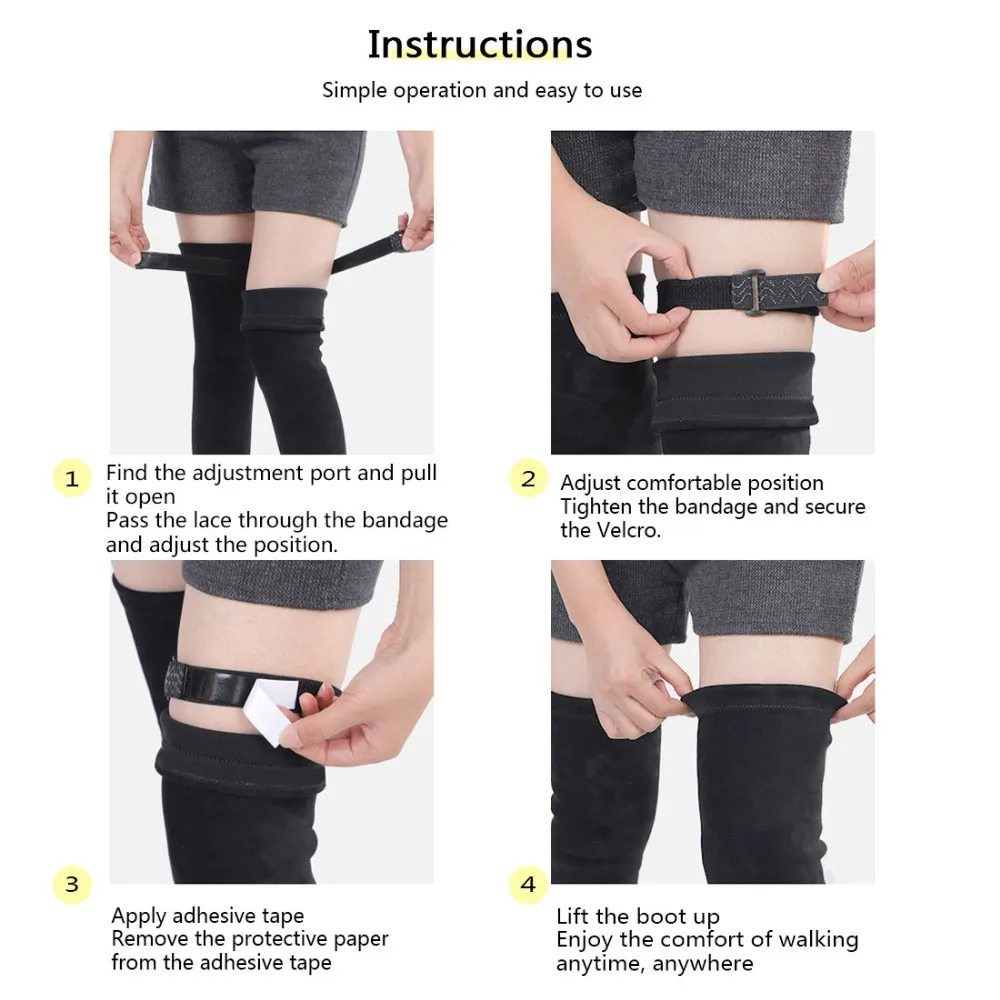 Instructions

Simple operation and easy to use

1 Find the adjustment port and pull it open
Pass the lace through the bandage and adjust the position.

2 Adjust comfortable position
Tighten the bandage and secure the Velcro.

3 Apply adhesive tape
Remove the protective paper from the adhesive tape

4 Lift the boot up
Enjoy the comfort of walking anytime, anywhere