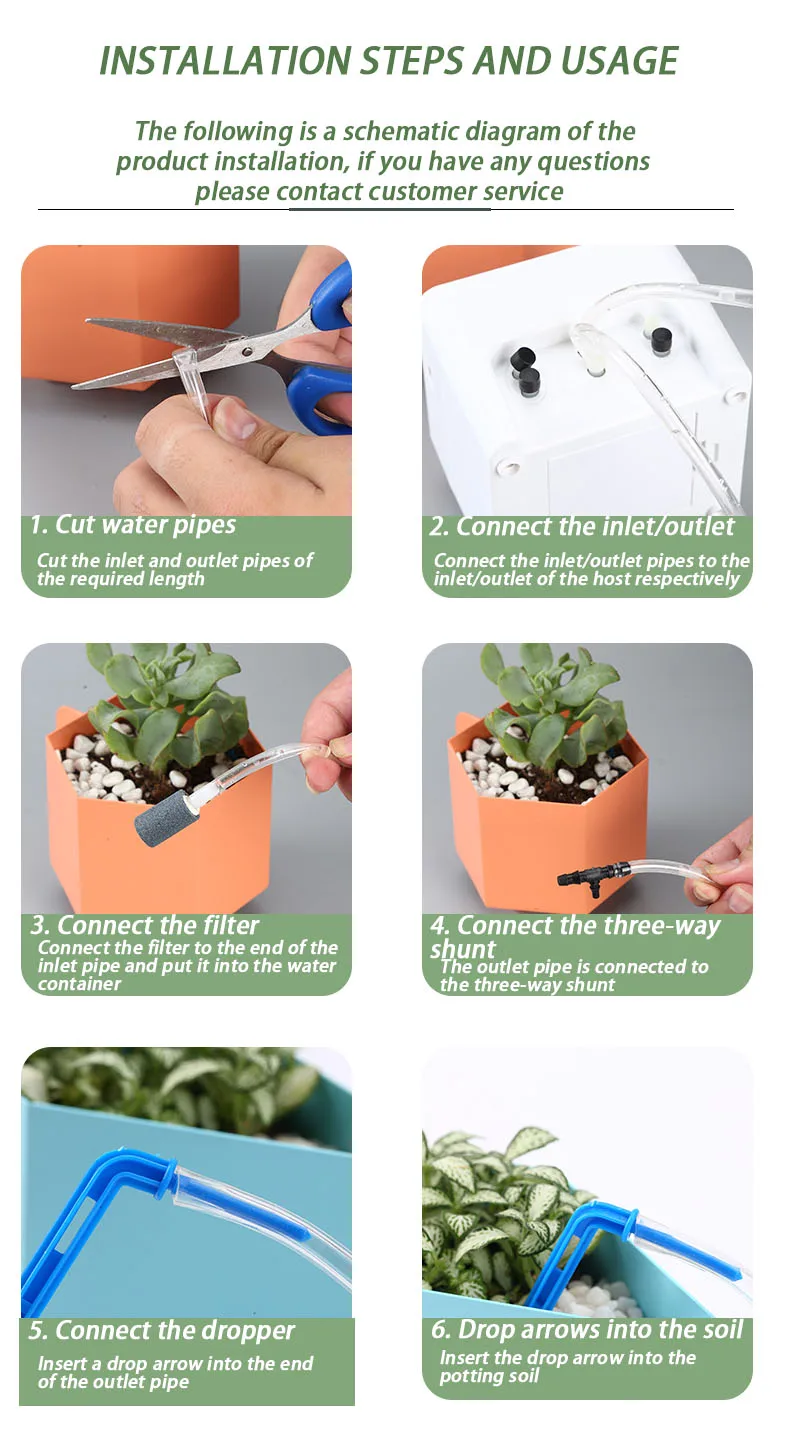 INSTALLATION STEPS AND USAGE

The following is a schematic diagram of the product installation, if you have any questions please contact customer service

1. Cut water pipes
Cut the inlet and outlet pipes of the required length

2. Connect the inlet/outlet
Connect the inlet/outlet pipes to the inlet/outlet of the host respectively

3. Connect the filter
Connect the filter to the end of the inlet pipe and put it into the water container

4. Connect the three-way shunt
The outlet pipe is connected to the three-way shunt

5. Connect the dropper
Insert a drop arrow into the end of the outlet pipe

6. Drop arrows into the soil
Insert the drop arrow into the potting soil