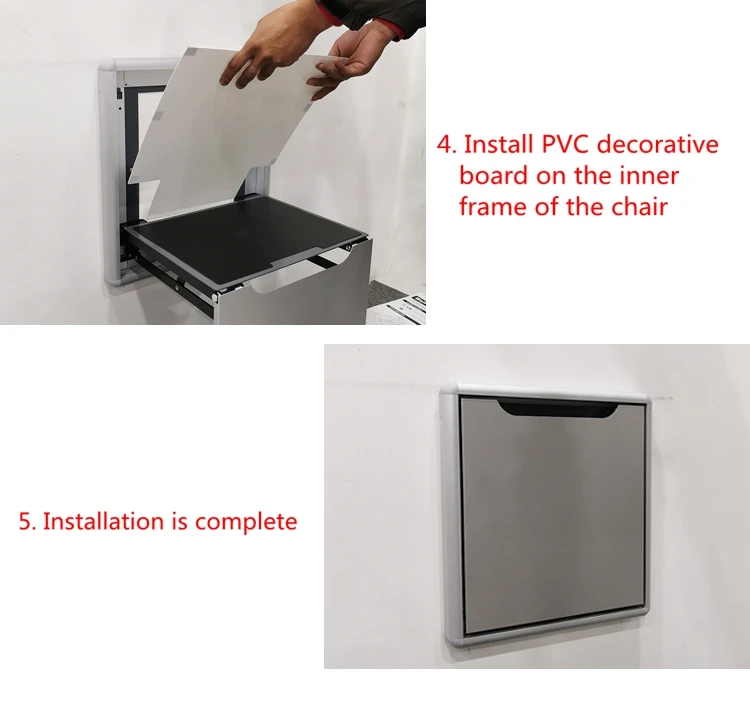 4. Install PVC decorative board on the inner frame of the chair

5. Installation is complete