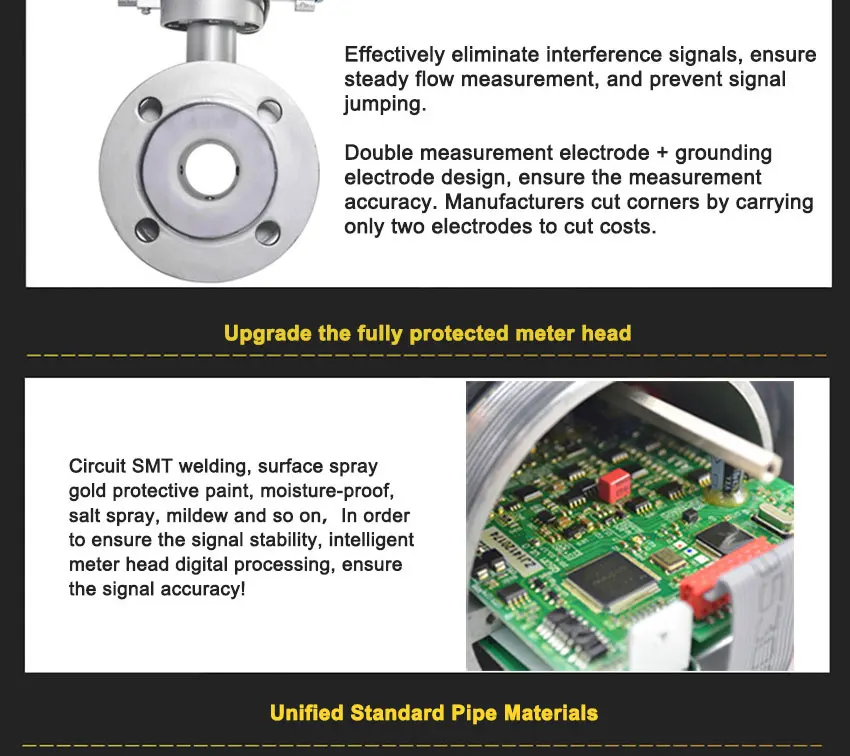 Effectively eliminate interference signals, ensure steady flow measurement, and prevent signal jumping.

Double measurement electrode + grounding electrode design, ensure the measurement accuracy. Manufacturers cut corners by carrying only two electrodes to cut costs.

Upgrade the fully protected meter head

Circuit SMT welding, surface spray gold protective paint, moisture-proof, salt spray, mildew and so on, In order to ensure the signal stability, intelligent meter head digital processing, ensure the signal accuracy!

Unified Standard Pipe Materials