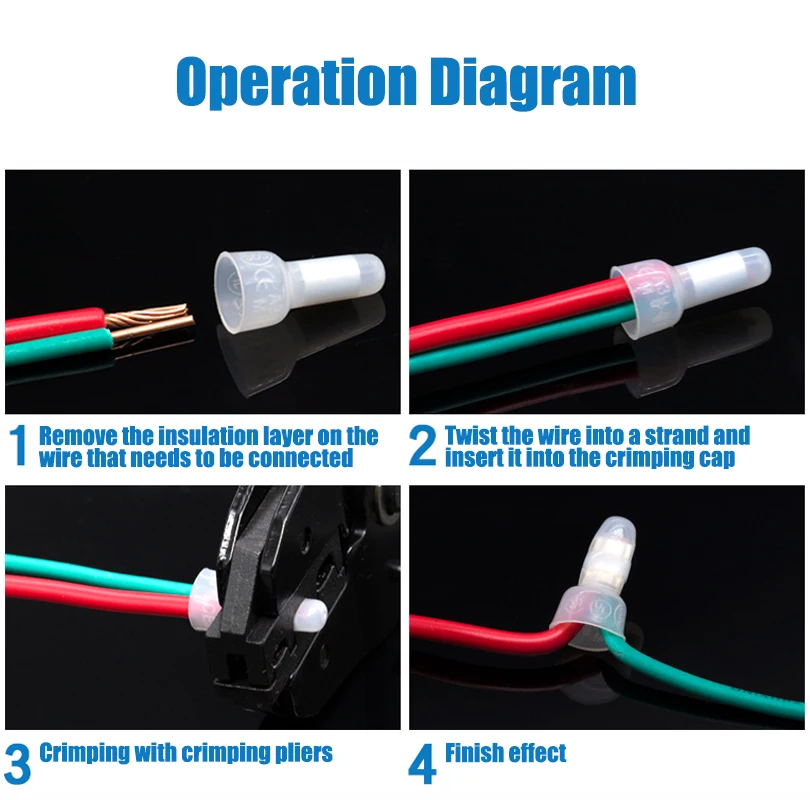 Operation Diagram

1 Remove the insulation layer on the wire that needs to be connected

2 Twist the wire into a strand and insert it into the crimping cap

3 Crimping with crimping pliers

4 Finish effect