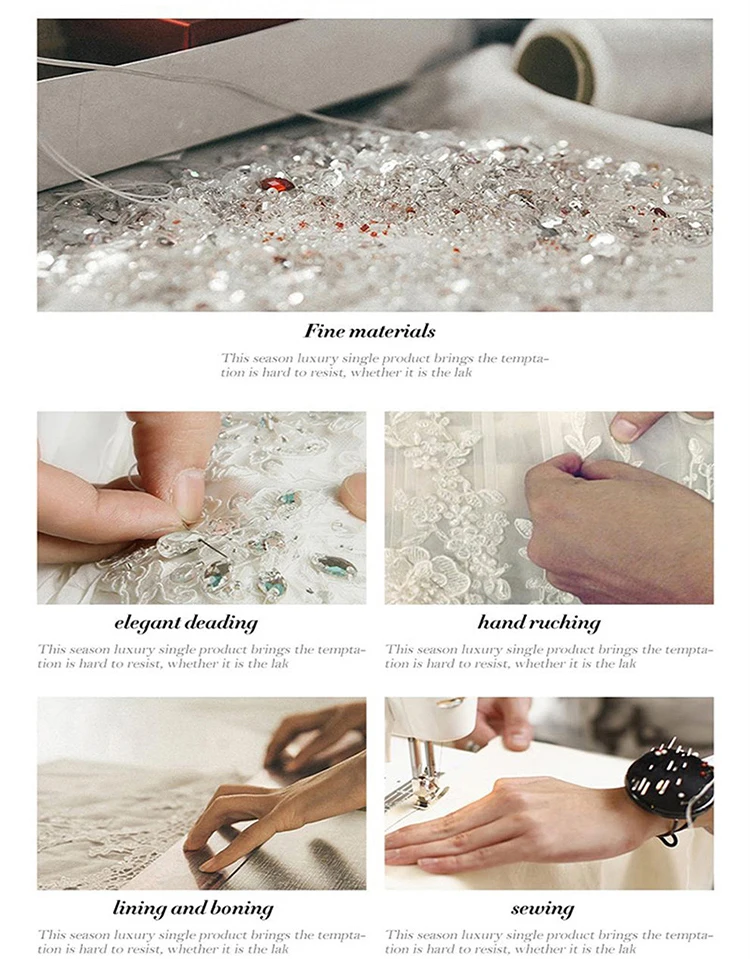 Fine materials

This season luxury single product brings the temptation is hard to resist, whether it is the lak

elegant deading

This season luxury single product brings the temptation is hard to resist, whether it is the lak

hand ruching

This season luxury single product brings the temptation is hard to resist, whether it is the lak

lining and boning

This season luxury single product brings the temptation is hard to resist, whether it is the lak

sewing

This season luxury single product brings the temptation is hard to resist, whether it is the lak