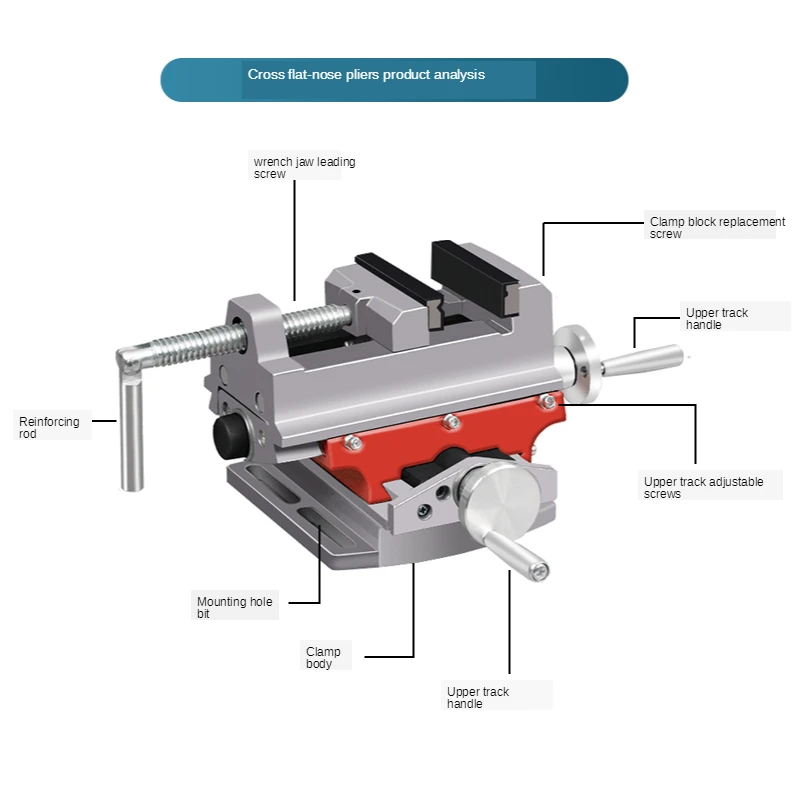 Cross flat-nose pliers product analysis

wrench jaw leading screw

Clamp block replacement screw

Upper track handle

Reinforcing rod

Upper track adjustable screws

Mounting hole bit

Clamp body

Upper track handle