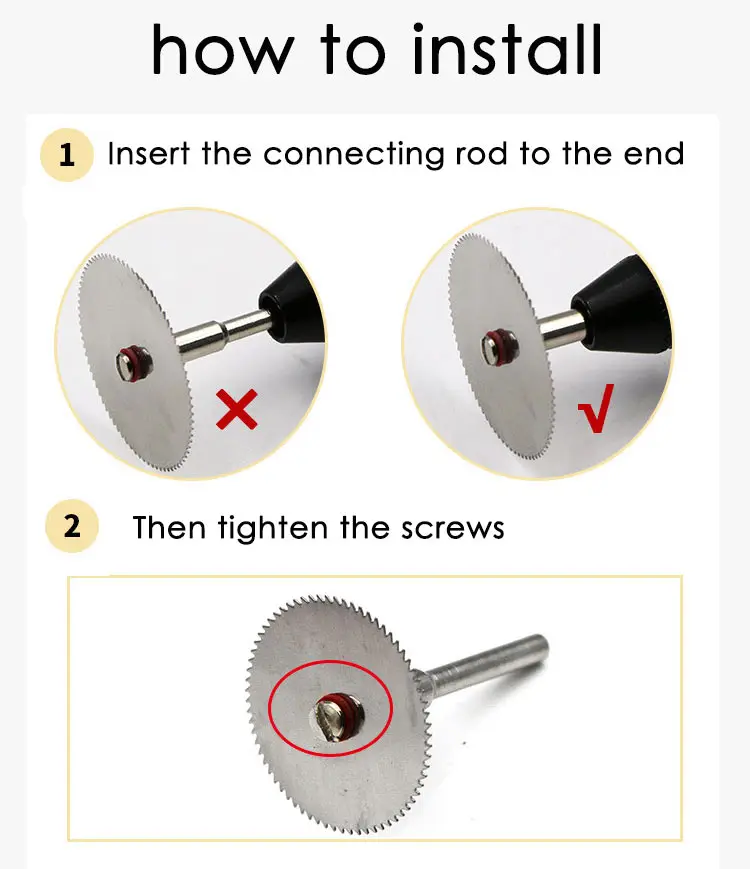 how to install

1 Insert the connecting rod to the end

×

√

2 Then tighten the screws