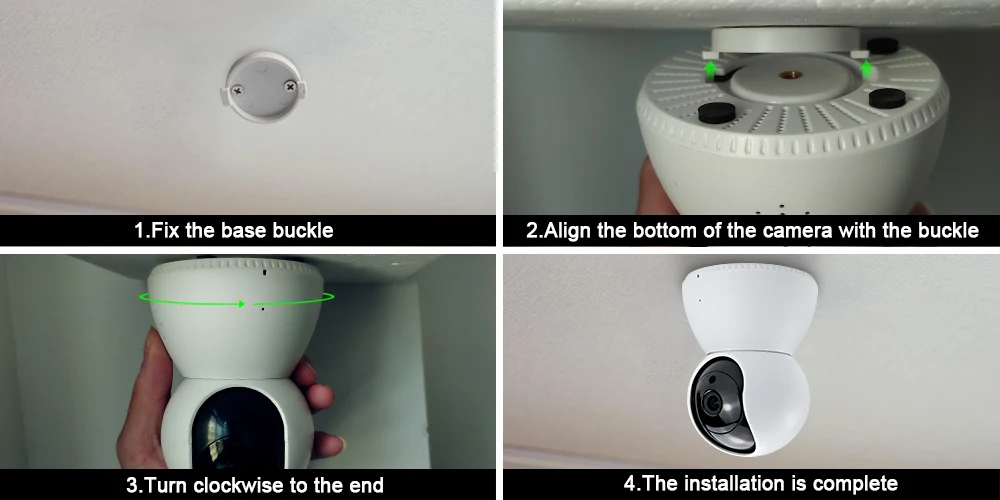 1.Fix the base buckle

2.Align the bottom of the camera with the buckle

3.Turn clockwise to the end

4.The installation is complete