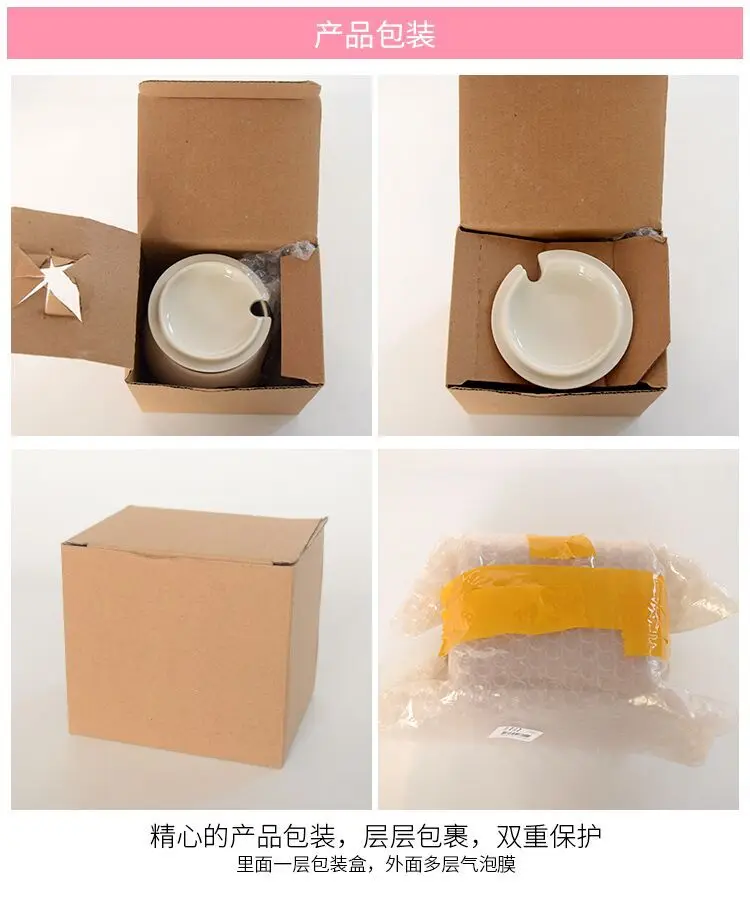 产品包装

精心的产品包装，层层包裹，双重保护
里面一层包装盒，外面多层气泡膜