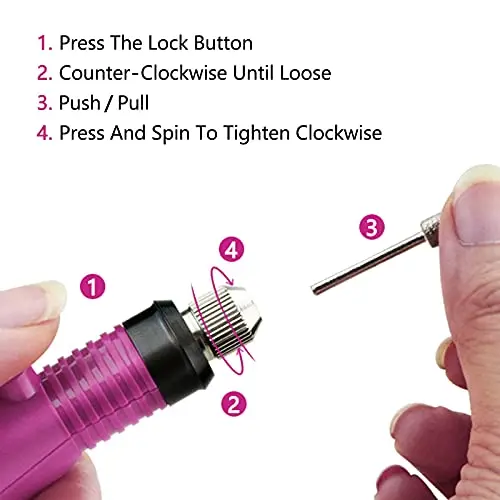 1. Press The Lock Button
2. Counter-Clockwise Until Loose
3. Push / Pull
4. Press And Spin To Tighten Clockwise

3

4

1

2