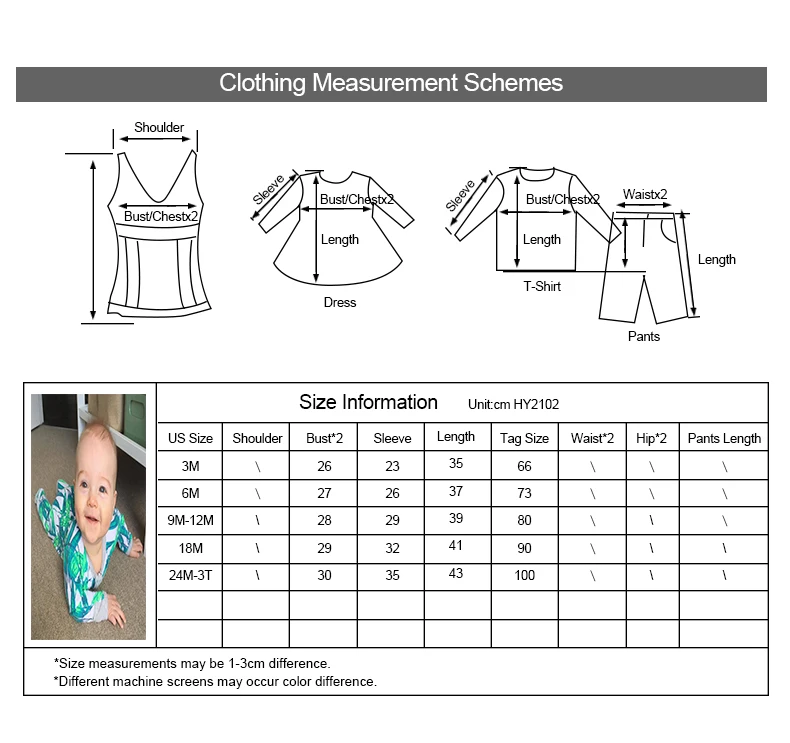 Clothing Measurement Schemes

Shoulder

Bust/Chestx2

Sleeve

Bust/Chestx2

Length

Dress

Sleeve

Bust/Chestx2

Length

T-Shirt

Waistx2

Length

Pants

Size Information Unit:cm HY2102

| US Size | Shoulder | Bust*2 | Sleeve | Length | Tag Size | Waist*2 | Hip*2 | Pants Length |
|---|---|---|---|---|---|---|---|---|
| 3M | \ | 26 | 23 | 35 | 66 | \ | \ | \ |
| 6M | \ | 27 | 26 | 37 | 73 | \ | \ | \ |
| 9M-12M | \ | 28 | 29 | 39 | 80 | \ | \ | \ |
| 18M | \ | 29 | 32 | 41 | 90 | \ | \ | \ |
| 24M-3T | \ | 30 | 35 | 43 | 100 | \ | \ | \ |
| | | | | | | | | |
| | | | | | | | | |

*Size measurements may be 1-3cm difference.
*Different machine screens may occur color difference.