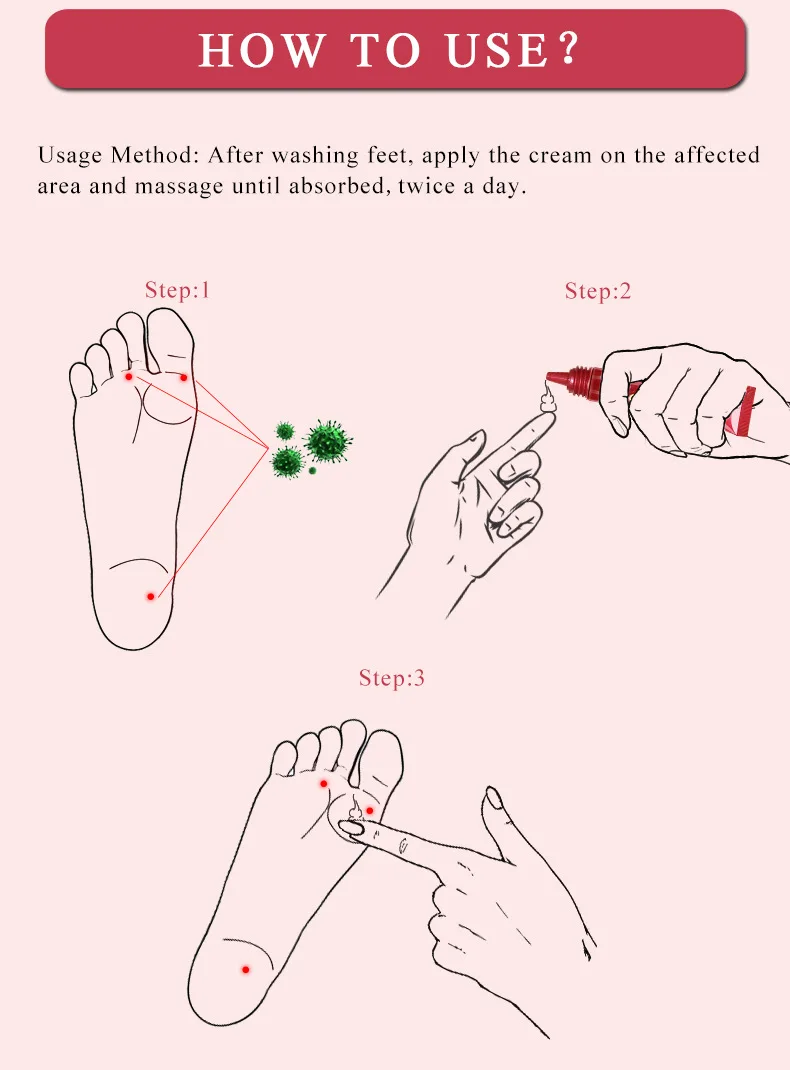 HOW TO USE?

Usage Method: After washing feet, apply the cream on the affected area and massage until absorbed, twice a day.

Step:1

Step:2

Step:3