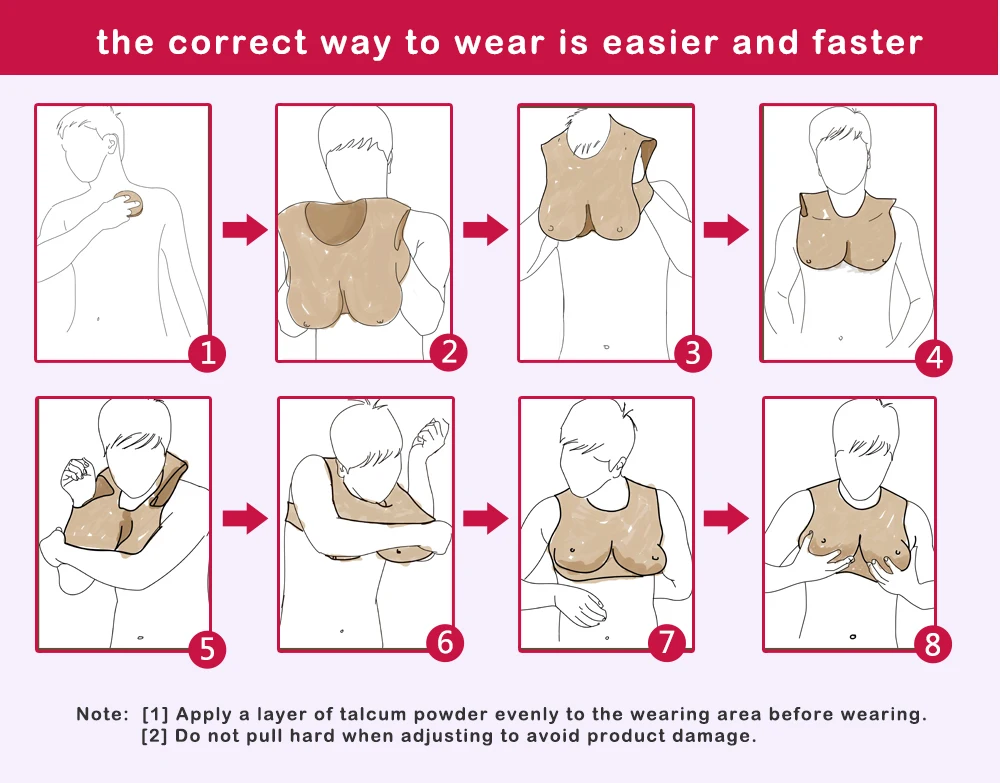 the correct way to wear is easier and faster

1

2

3

4

5

6

7

8

Note: [1] Apply a layer of talcum powder evenly to the wearing area before wearing.
[2] Do not pull hard when adjusting to avoid product damage.