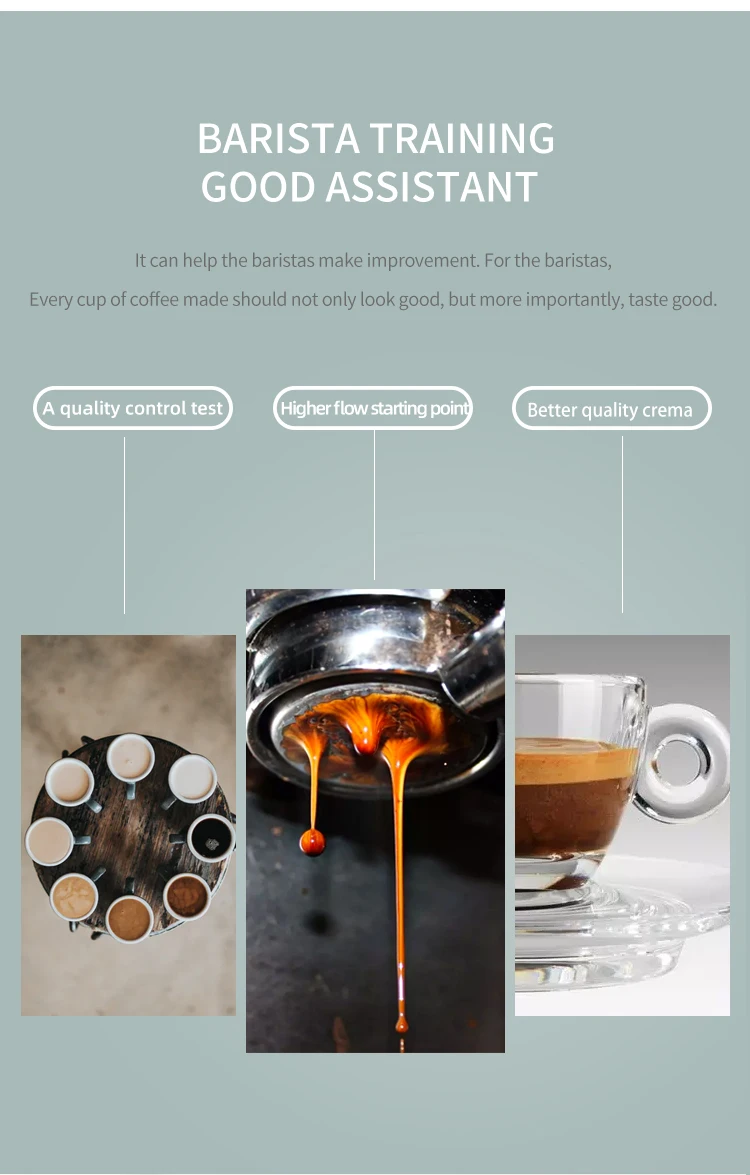 BARISTA TRAINING
GOOD ASSISTANT

It can help the baristas make improvement. For the baristas,
Every cup of coffee made should not only look good, but more importantly, taste good.

A quality control test

Higher flow starting point

Better quality crema