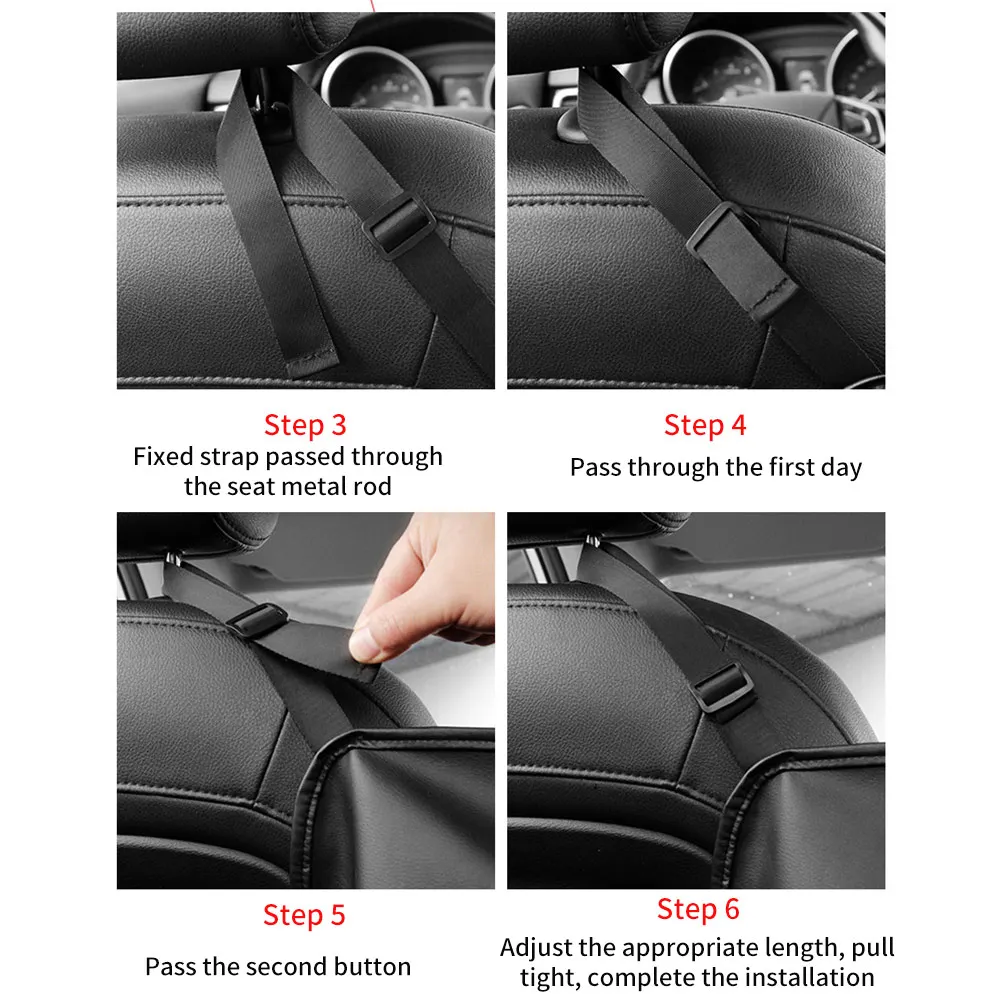 Step 3
Fixed strap passed through the seat metal rod

Step 4
Pass through the first day

Step 5
Pass the second button

Step 6
Adjust the appropriate length, pull tight, complete the installation