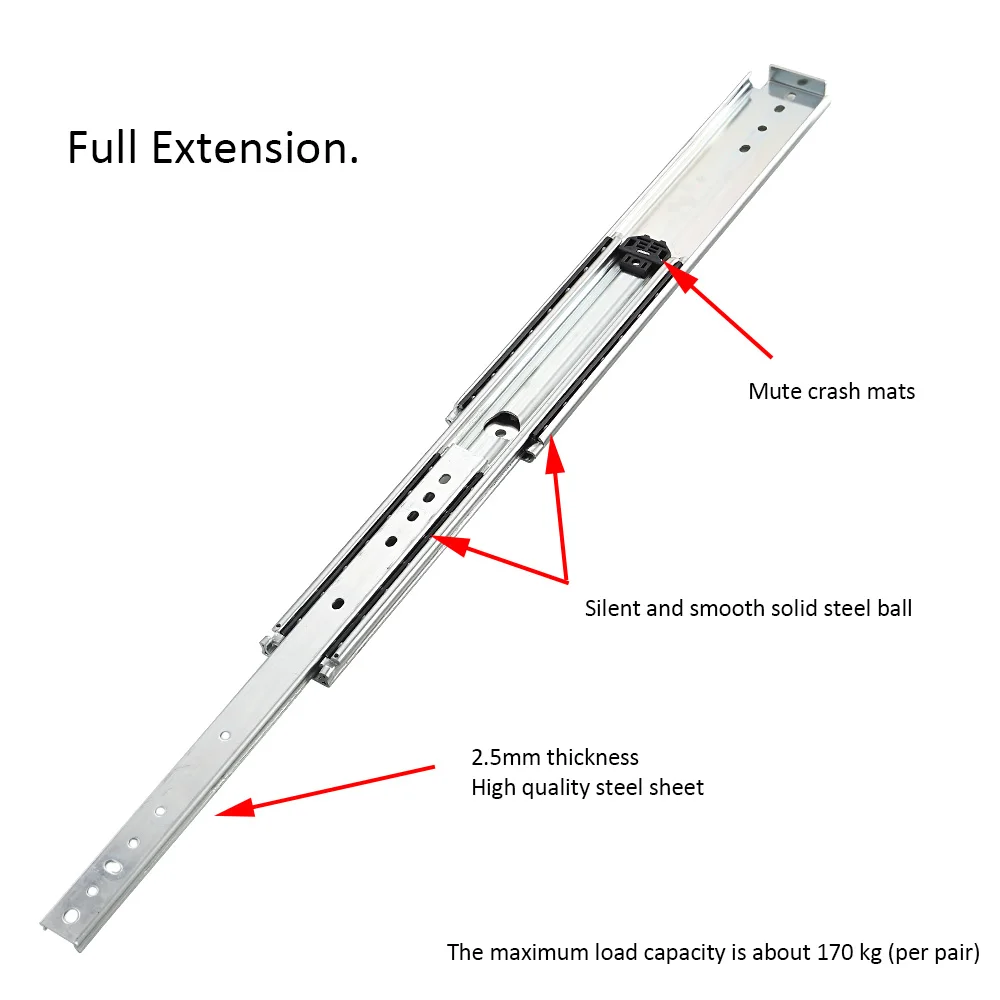 Full Extension.

Mute crash mats

Silent and smooth solid steel ball

2.5mm thickness
High quality steel sheet

The maximum load capacity is about 170 kg (per pair)