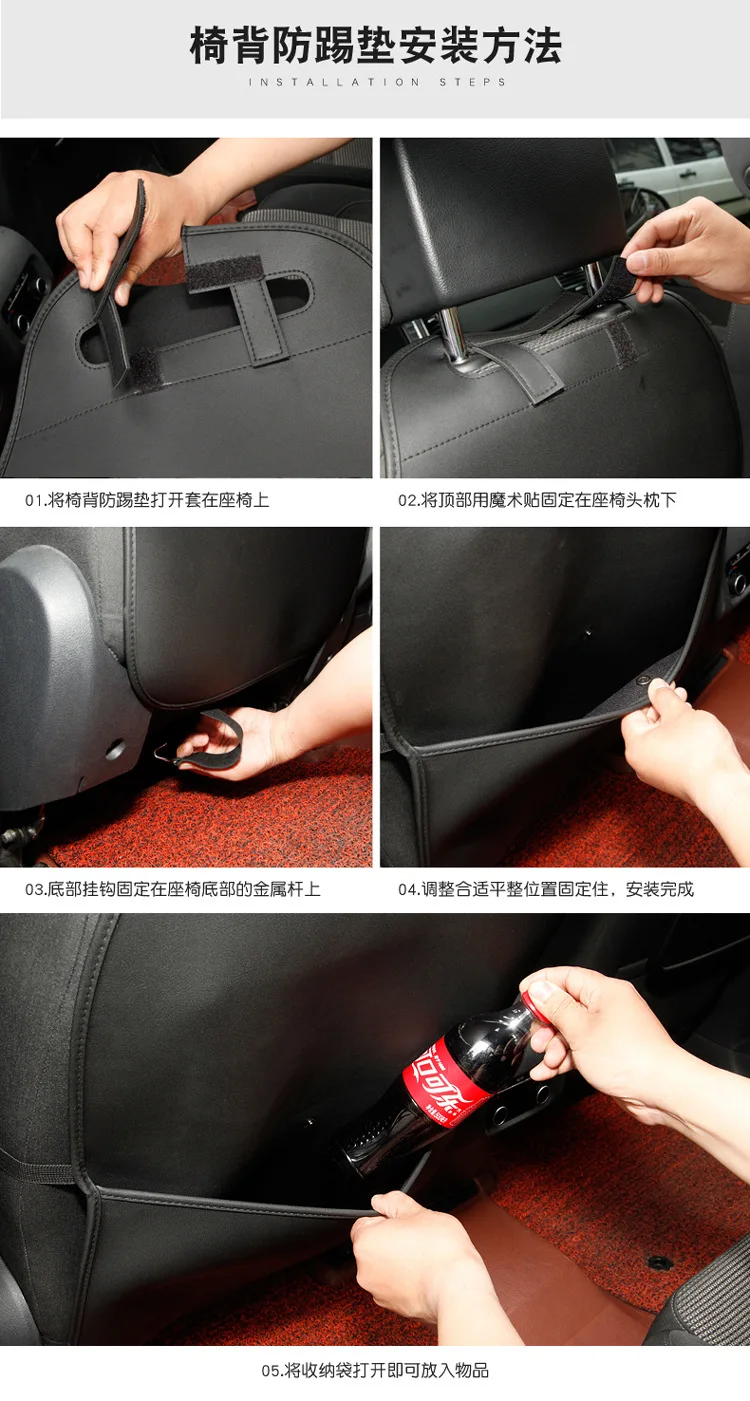 椅背防踢垫安装方法
INSTALLATION STEPS

01.将椅背防踢垫打开套在座椅上

02.将顶部用魔术贴固定在座椅头枕下

03.底部挂钩固定在座椅底部的金属杆上

04.调整合适平整位置固定住，安装完成

05.将收纳袋打开即可放入物品