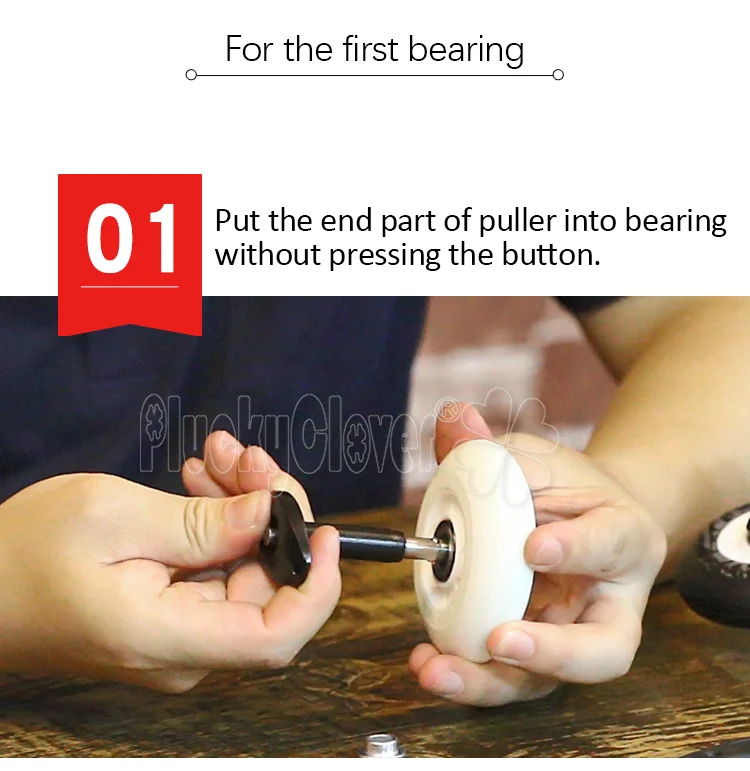 For the first bearing

01

Put the end part of puller into bearing without pressing the button.

PluckyClover®