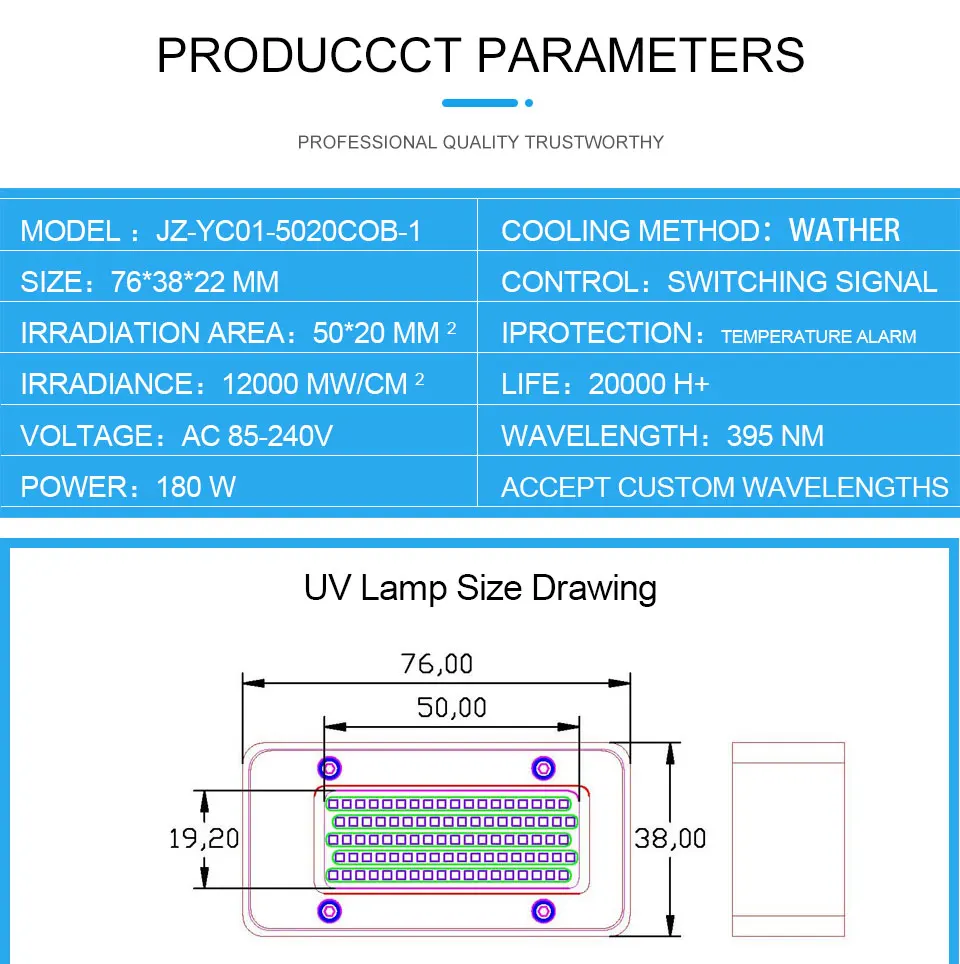 PRODUCCCT PARAMETERS

PROFESSIONAL QUALITY TRUSTWORTHY

| MODEL：JZ-YC01-5020COB-1 | COOLING METHOD：WATHER |
|---|---|
| SIZE：76*38*22 MM | CONTROL：SWITCHING SIGNAL |
| IRRADIATION AREA：50*20 MM $^2$ | IPROTECTION：TEMPERATURE ALARM |
| IRRADIANCE：12000 MW/CM $^2$ | LIFE：20000 H+ |
| VOLTAGE：AC 85-240V | WAVELENGTH：395 NM |
| POWER：180 W | ACCEPT CUSTOM WAVELENGTHS |

UV Lamp Size Drawing

76,00

50,00

19,20

38,00