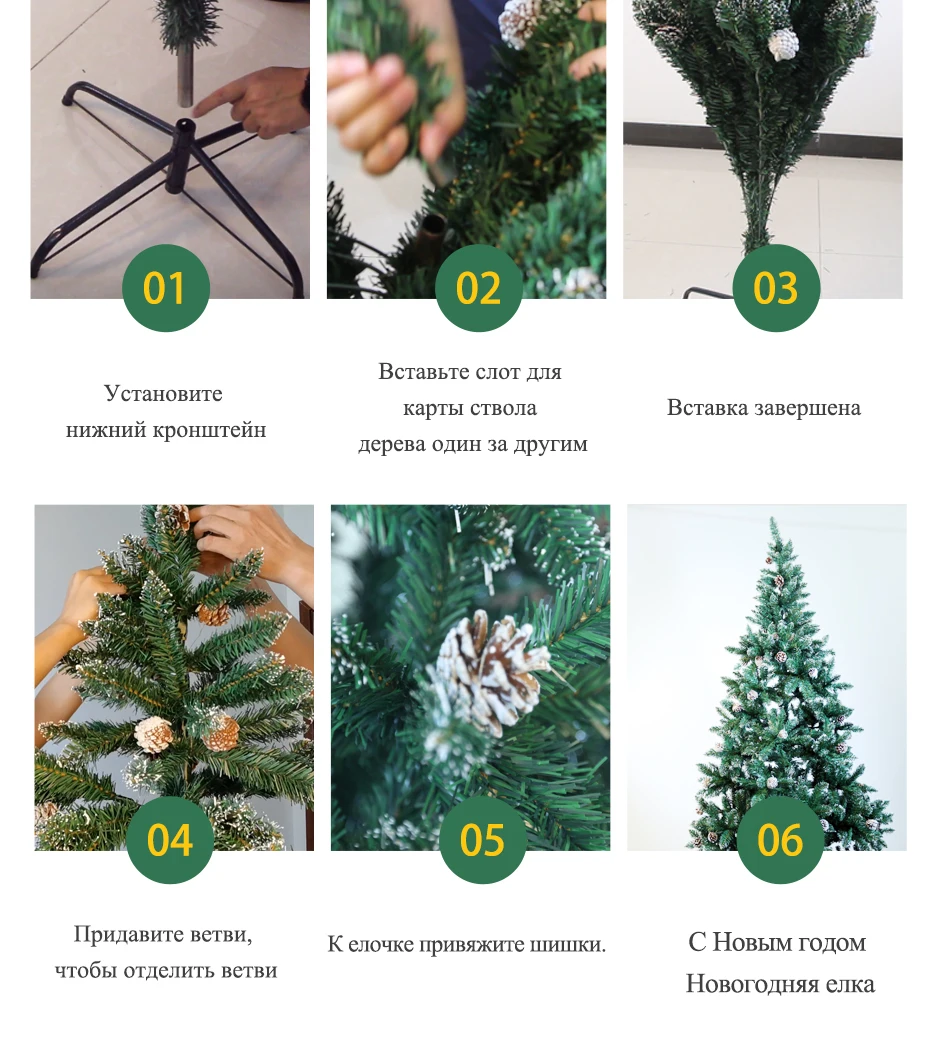 01

Установите нижний кронштейн

02

Вставьте слот для карты ствола дерева один за другим

03

Вставка завершена

04

Придавите ветви, чтобы отделить ветви

05

К елочке привяжите шишки.

06

С Новым годом
Новогодняя елка