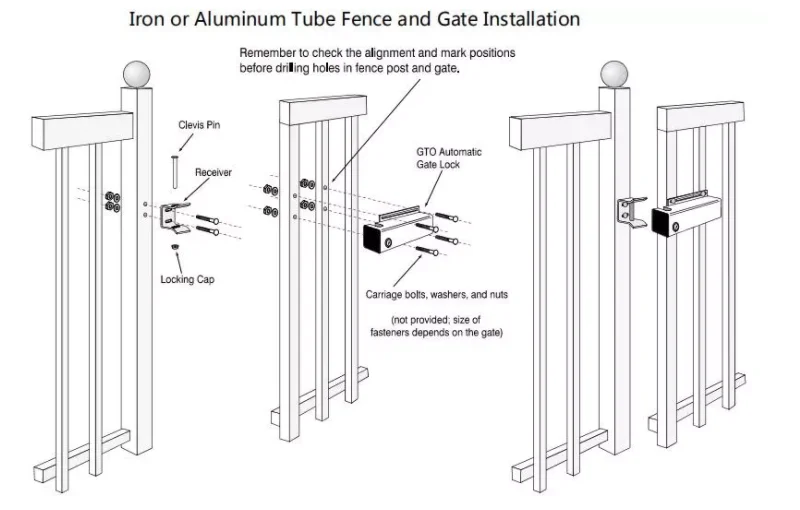 Iron or Aluminum Tube Fence and Gate Installation

Remember to check the alignment and mark positions before drilling holes in fence post and gate.

Clevis Pin

Receiver

Locking Cap

GTO Automatic Gate Lock

Carriage bolts, washers, and nuts

(not provided; size of fasteners depends on the gate)