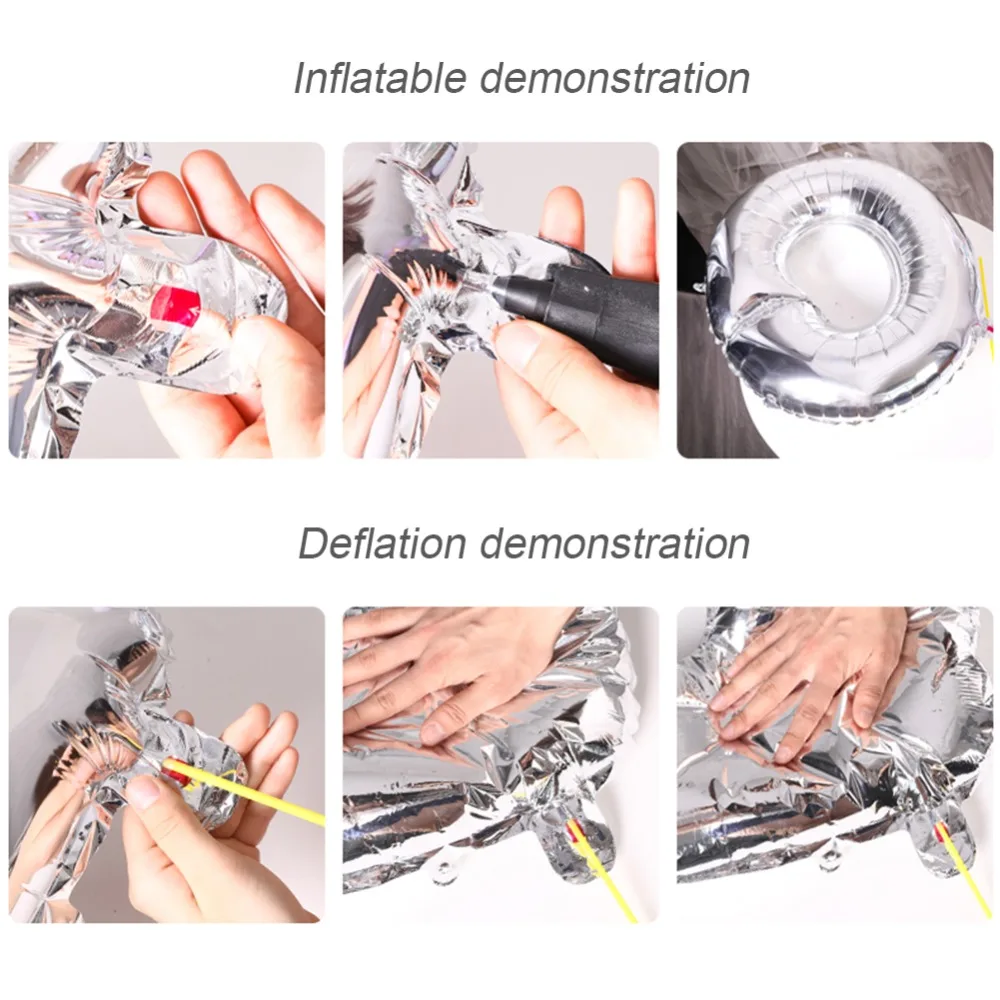 Inflatable demonstration

Deflation demonstration