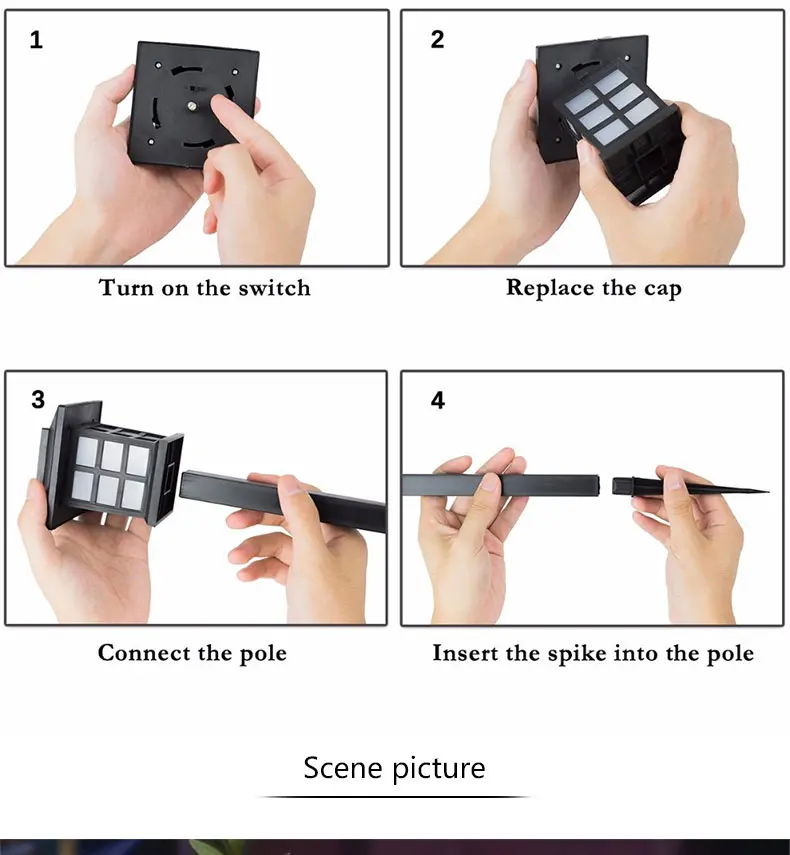 1

Turn on the switch

2

Replace the cap

3

Connect the pole

4

Insert the spike into the pole

Scene picture