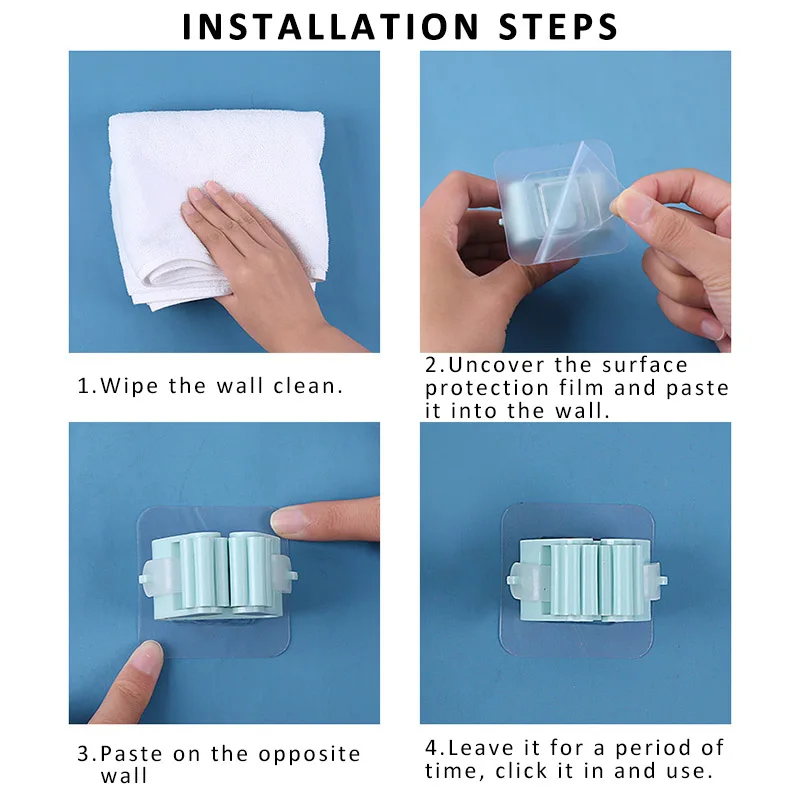 INSTALLATION STEPS

1.Wipe the wall clean.

2.Uncover the surface protection film and paste it into the wall.

3.Paste on the opposite wall

4.Leave it for a period of time, click it in and use.