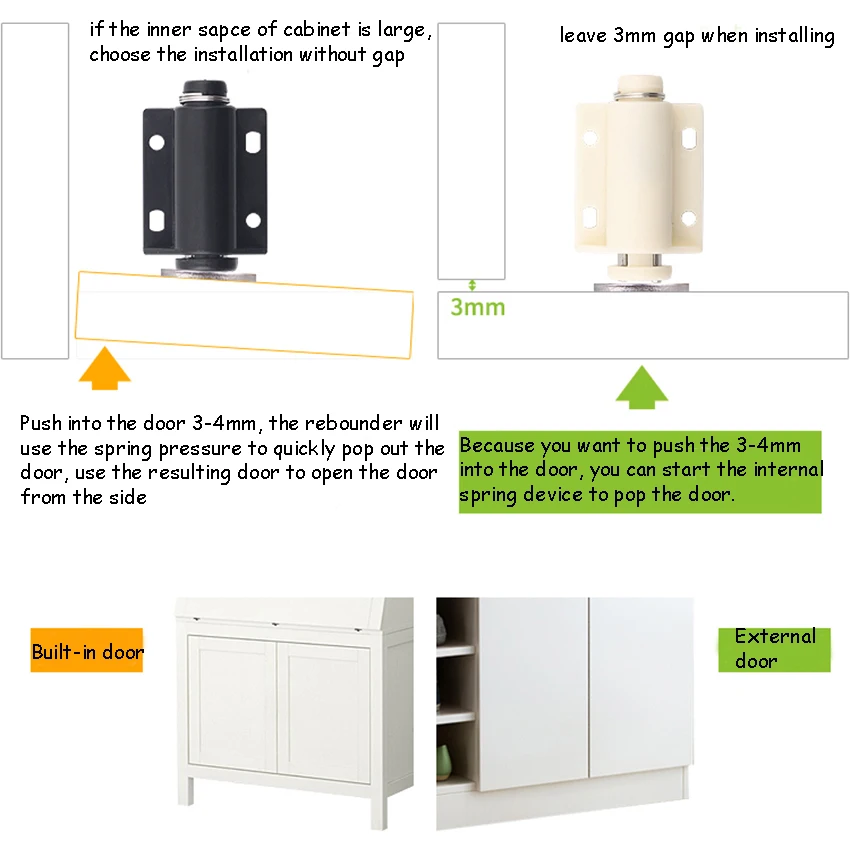 if the inner sapce of cabinet is large, choose the installation without gap

leave 3mm gap when installing

3mm

Push into the door 3-4mm, the rebounder will use the spring pressure to quickly pop out the door, use the resulting door to open the door from the side

Because you want to push the 3-4mm into the door, you can start the internal spring device to pop the door.

Built-in door

External door