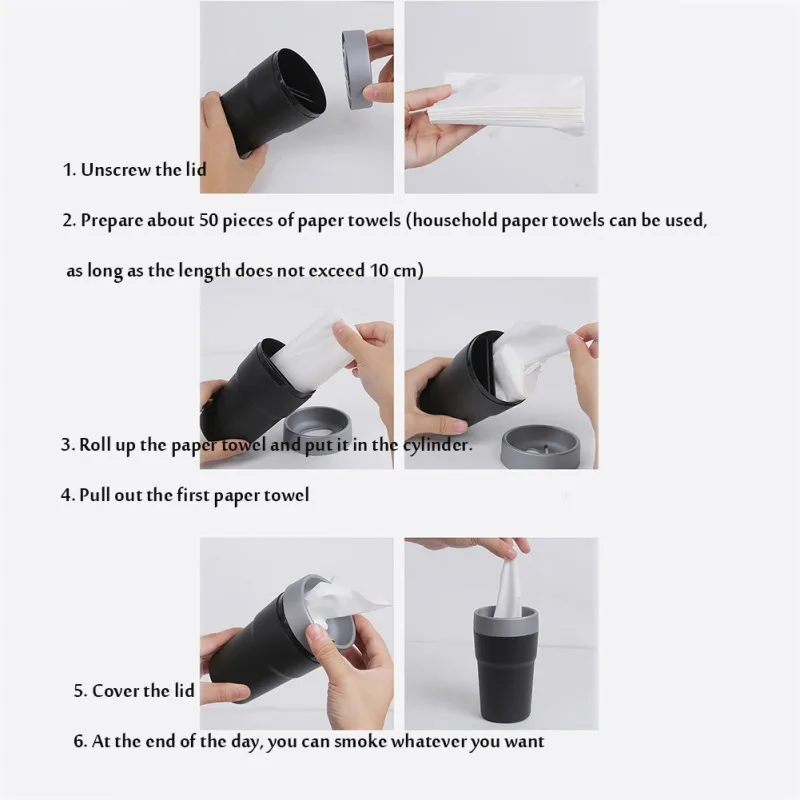 1. Unscrew the lid

2. Prepare about 50 pieces of paper towels (household paper towels can be used, as long as the length does not exceed 10 cm)

3. Roll up the paper towel and put it in the cylinder.

4. Pull out the first paper towel

5. Cover the lid

6. At the end of the day, you can smoke whatever you want