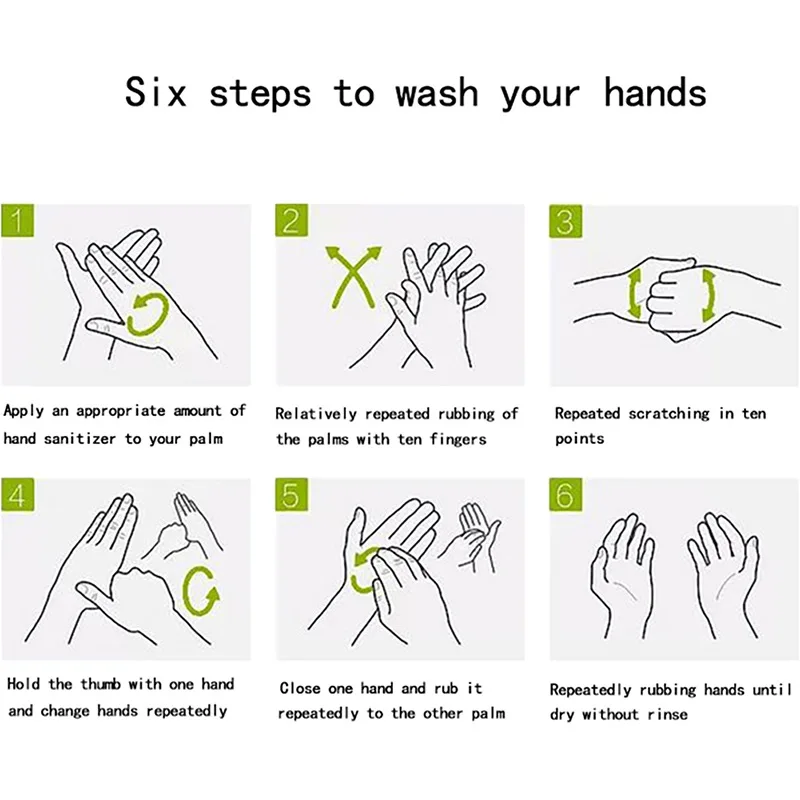 Six steps to wash your hands

1

Apply an appropriate amount of hand sanitizer to your palm

2

Relatively repeated rubbing of the palms with ten fingers

3

Repeated scratching in ten points

4

Hold the thumb with one hand and change hands repeatedly

5

Close one hand and rub it repeatedly to the other palm

6

Repeatedly rubbing hands until dry without rinse