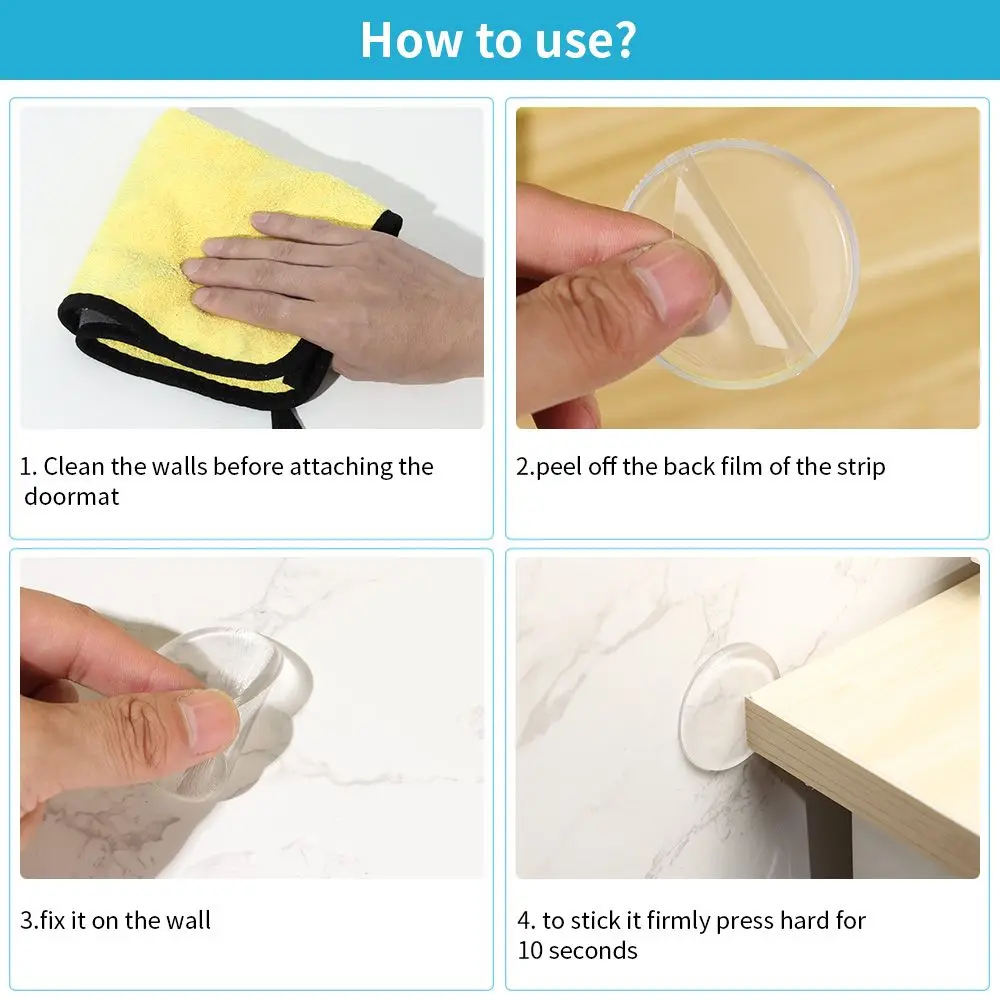 How to use?

1. Clean the walls before attaching the doormat

2.peel off the back film of the strip

3.fix it on the wall

4. to stick it firmly press hard for 10 seconds