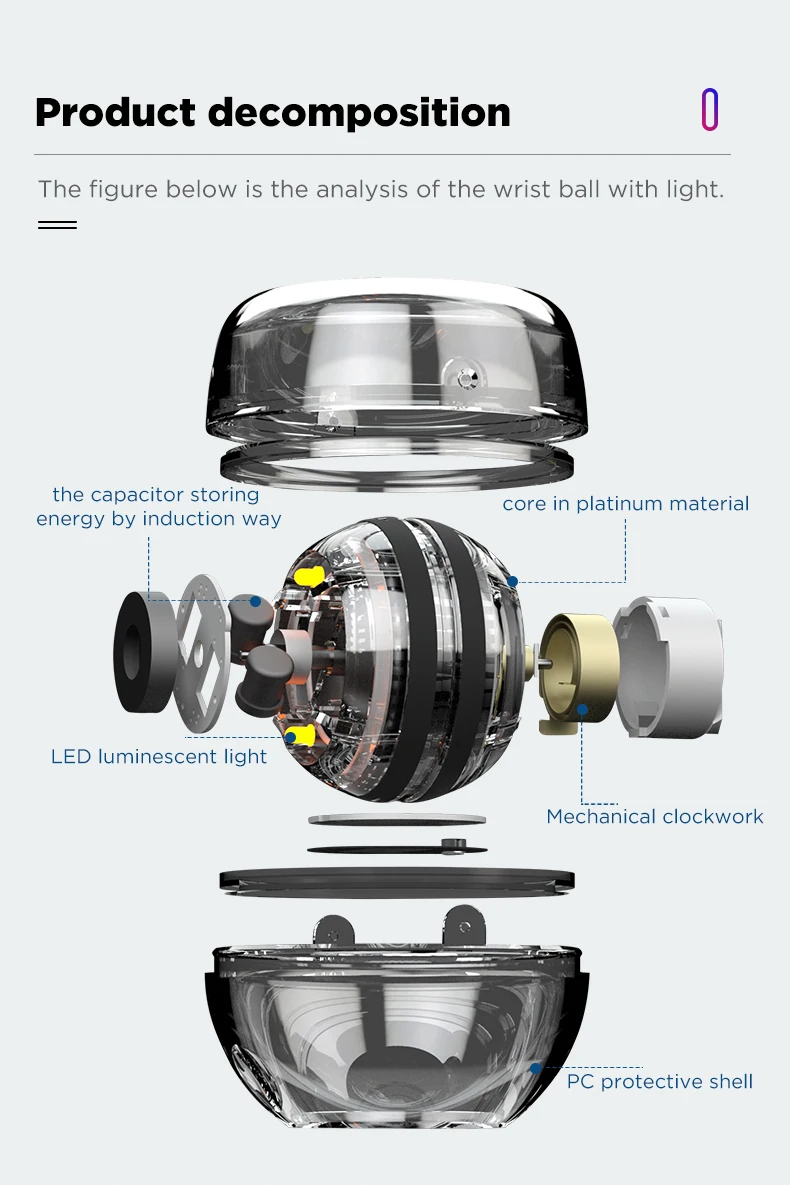 Product decomposition

The figure below is the analysis of the wrist ball with light.

the capacitor storing energy by induction way

core in platinum material

LED luminescent light

Mechanical clockwork

PC protective shell