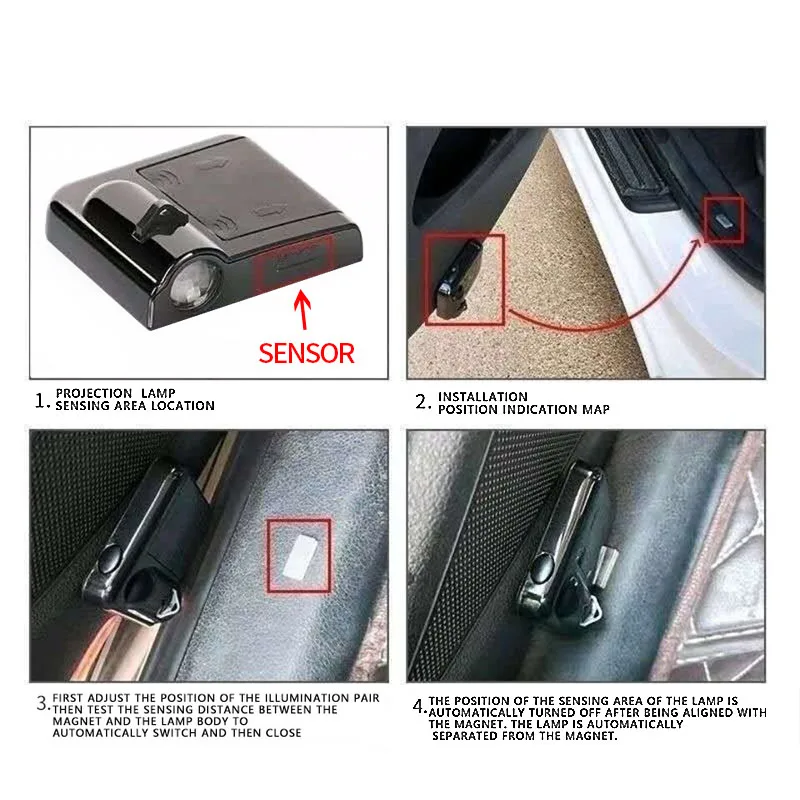 SENSOR

1. PROJECTION LAMP SENSING AREA LOCATION

2. INSTALLATION POSITION INDICATION MAP

3. FIRST ADJUST THE POSITION OF THE ILLUMINATION PAIR THEN TEST THE SENSING DISTANCE BETWEEN THE MAGNET AND THE LAMP BODY TO AUTOMATICALLY SWITCH AND THEN CLOSE

4. THE POSITION OF THE SENSING AREA OF THE LAMP IS AUTOMATICALLY TURNED OFF AFTER BEING ALIGNED WITH THE MAGNET. THE LAMP IS AUTOMATICALLY SEPARATED FROM THE MAGNET.