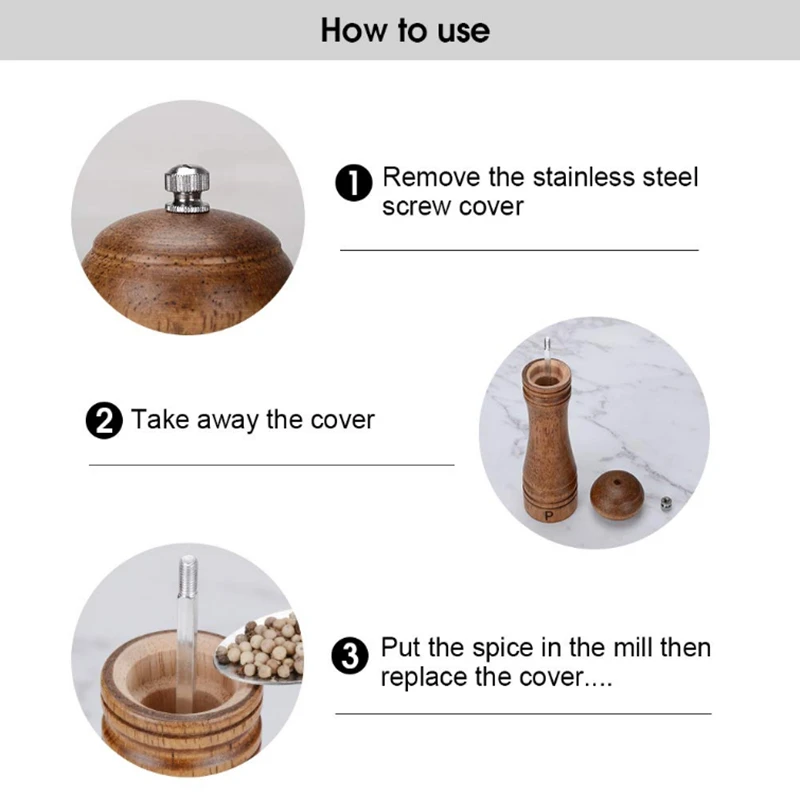 How to use

1 Remove the stainless steel screw cover

2 Take away the cover

P

3 Put the spice in the mill then replace the cover....