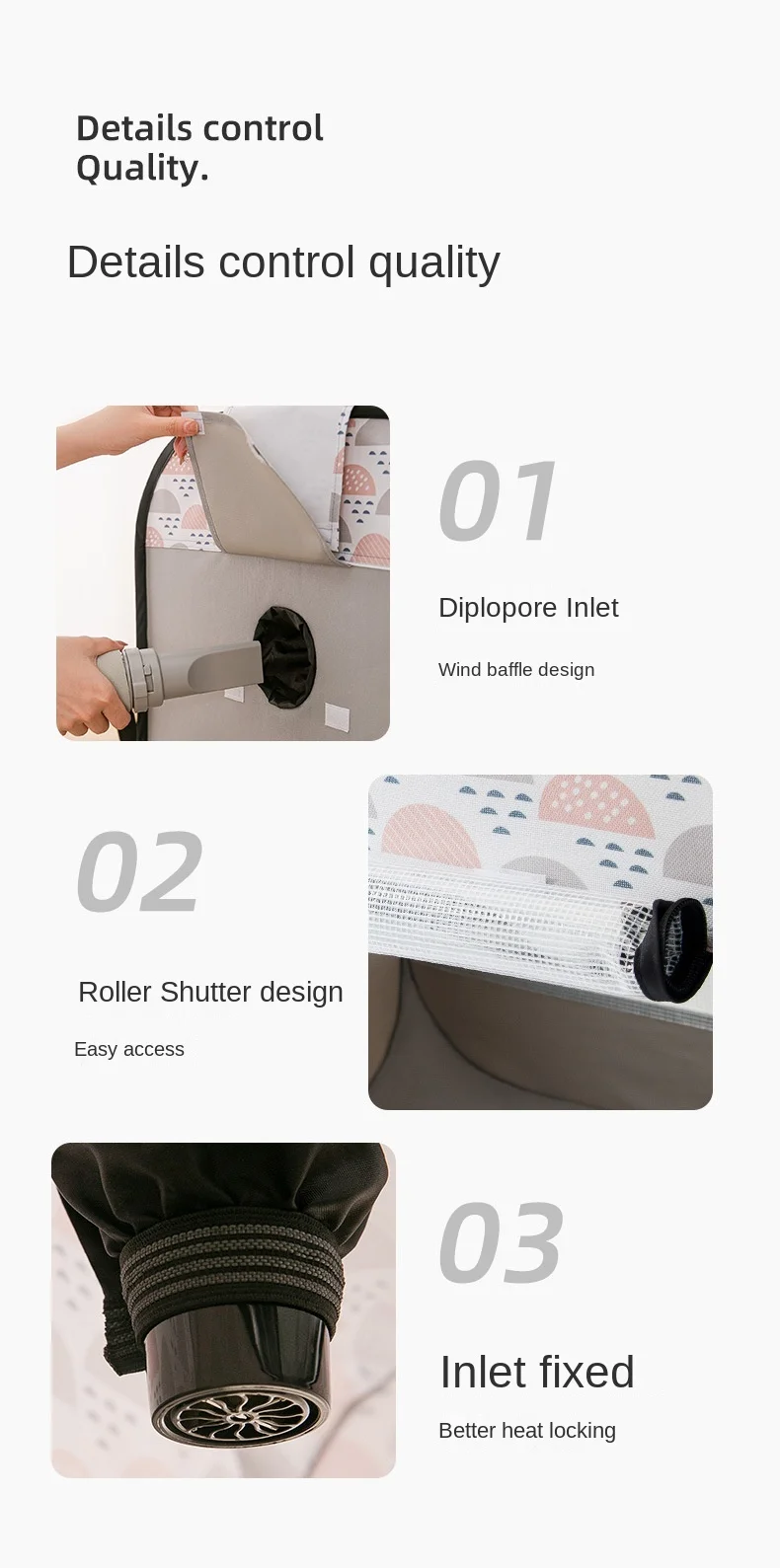 Details control Quality.

Details control quality

01

Diplopore Inlet

Wind baffle design

02

Roller Shutter design

Easy access

03

Inlet fixed

Better heat locking