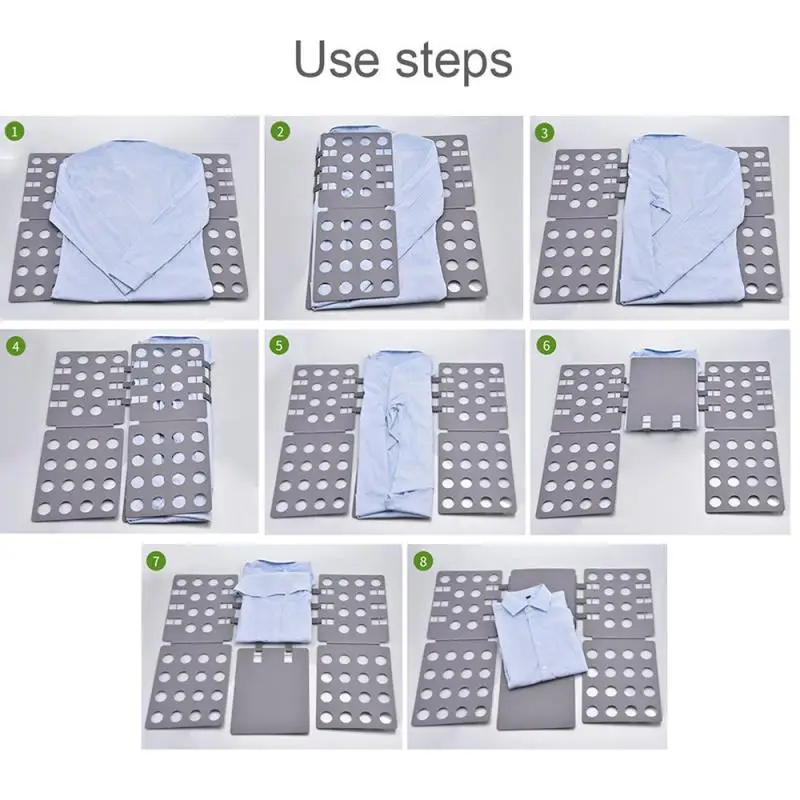 Use steps

1

2

3

4

5

6

7

8